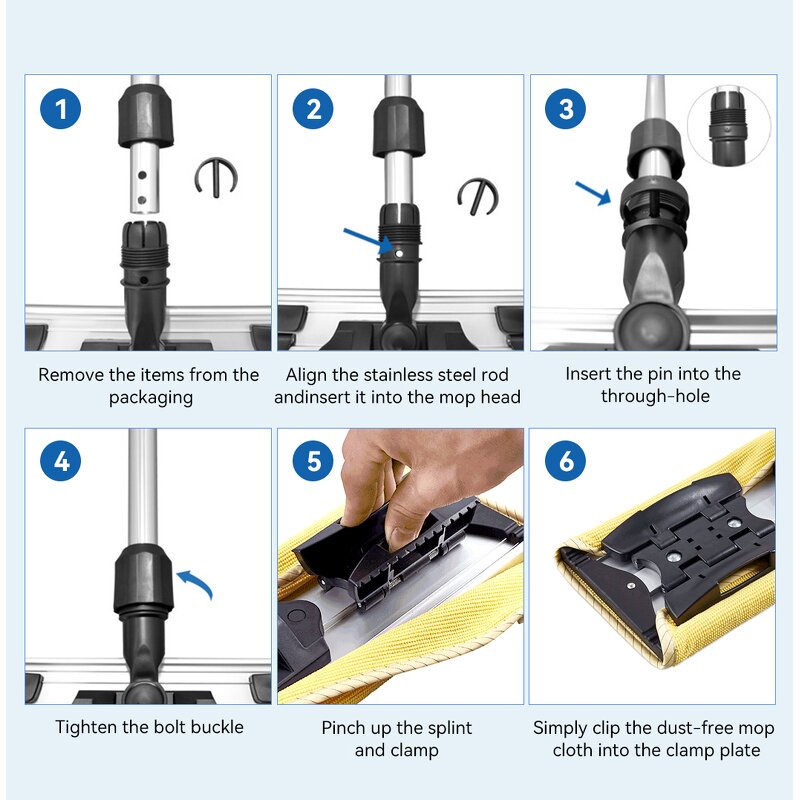 1

Remove the items from the packaging

2

Align the stainless steel rod andinsert it into the mop head

3

Insert the pin into the through-hole

4

Tighten the bolt buckle

5

Pinch up the splint and clamp

6

Simply clip the dust-free mop cloth into the clamp plate