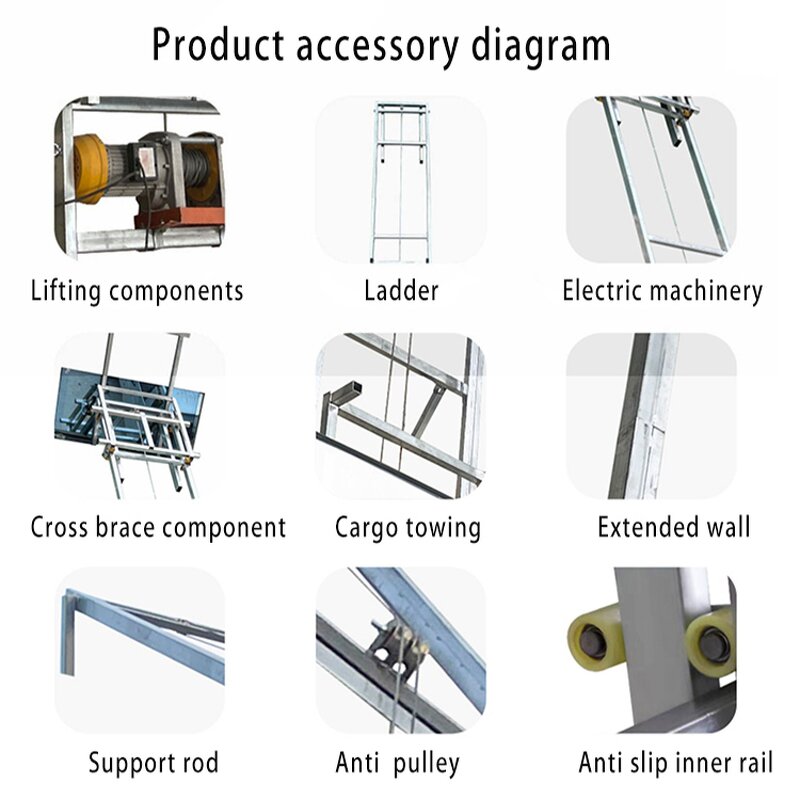 Product accessory diagram

Lifting components

Ladder

Electric machinery

Cross brace component

Cargo towing

Extended wall

Support rod

Anti pulley

Anti slip inner rail