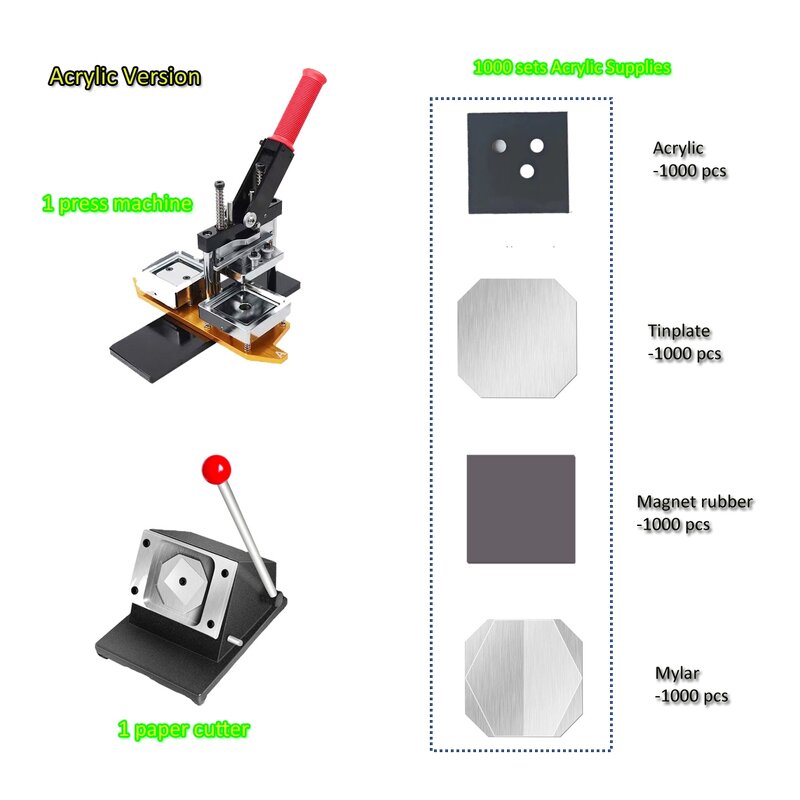 Acrylic Version

1 press machine

1 paper cutter

1000 sets Acrylic Supplies

Acrylic
-1000 pcs

Tinplate
-1000 pcs

Magnet rubber
-1000 pcs

Mylar
-1000 pcs