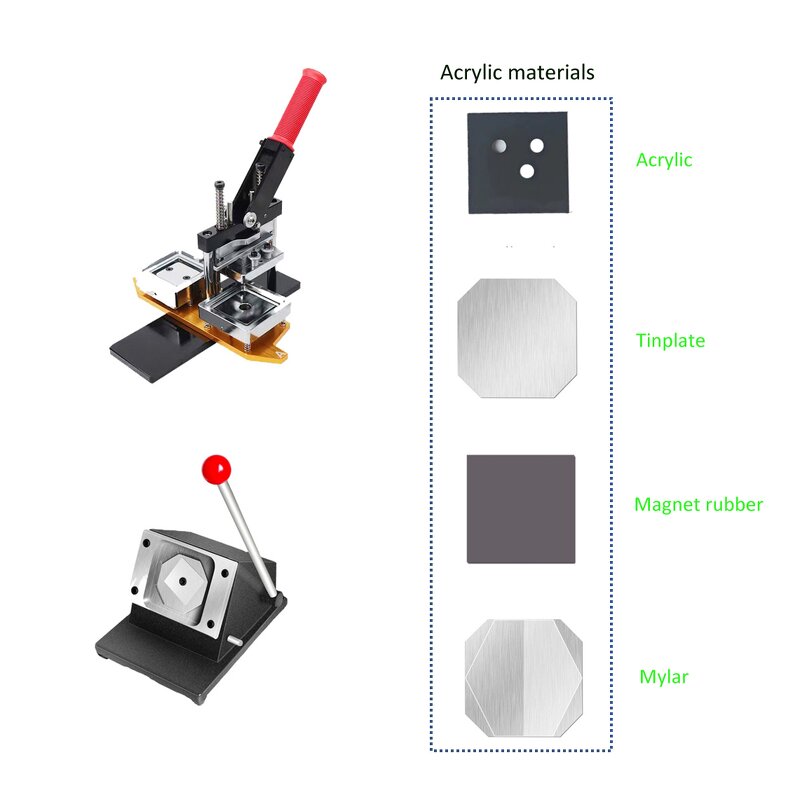 Acrylic materials

Acrylic

Tinplate

Magnet rubber

Mylar