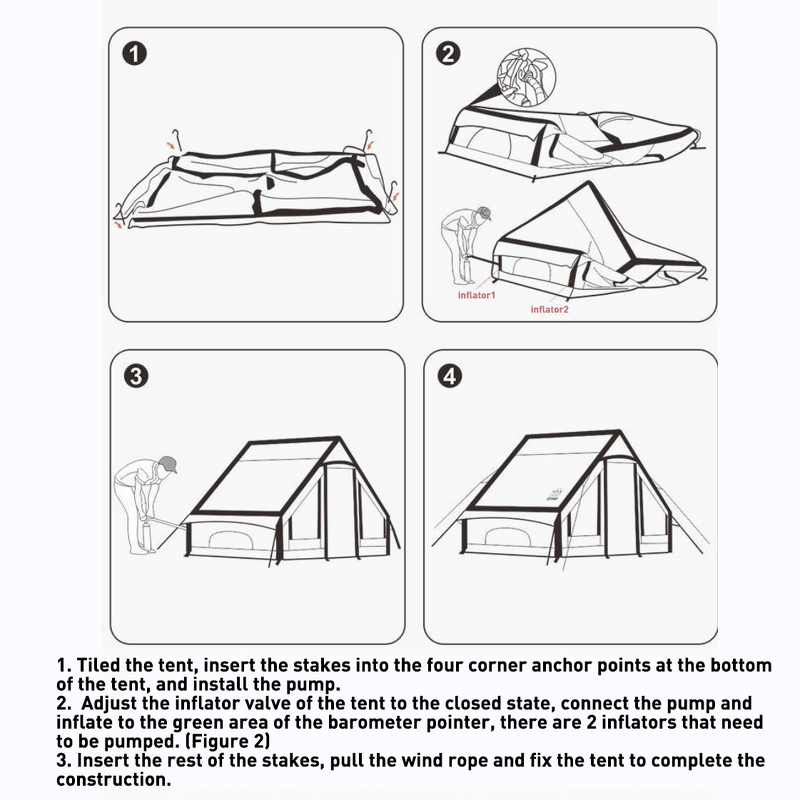 1

2

inflator1

inflator2

3

4

1. Tiled the tent, insert the stakes into the four corner anchor points at the bottom of the tent, and install the pump.
2. Adjust the inflator valve of the tent to the closed state, connect the pump and inflate to the green area of the barometer pointer, there are 2 inflators that need to be pumped. (Figure 2)
3. Insert the rest of the stakes, pull the wind rope and fix the tent to complete the construction.