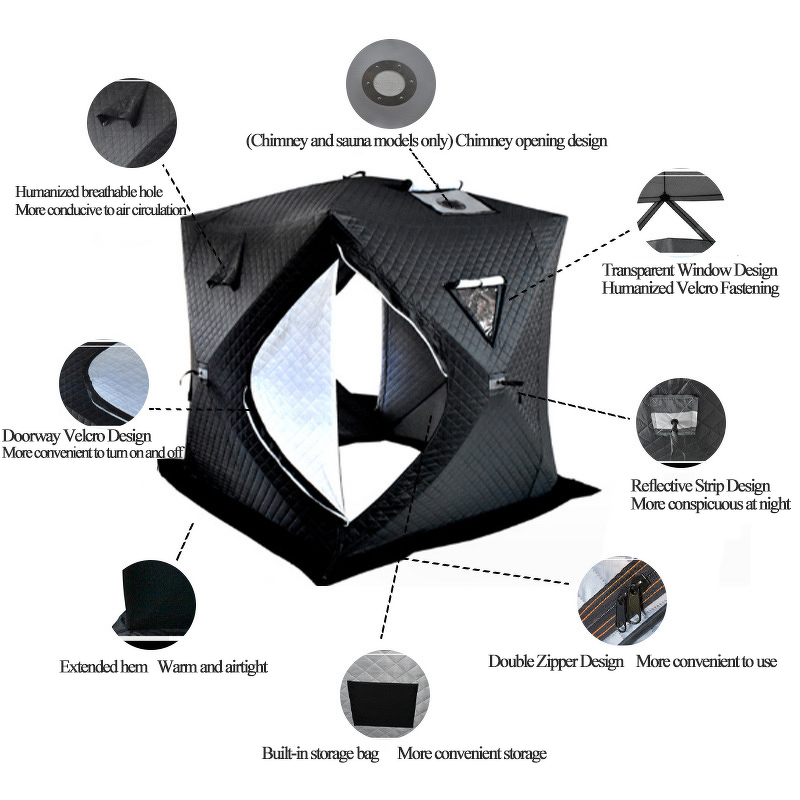 (Chimney and sauna models only) Chimney opening design

Humanized breathable hole
More conducive to air circulation

Transparent Window Design
Humanized Velcro Fastening

Doorway Velcro Design
More convenient to turn on and off

Reflective Strip Design
More conspicuous at night

Extended hem Warm and airtight

Double Zipper Design More convenient to use

Built-in storage bag More convenient storage