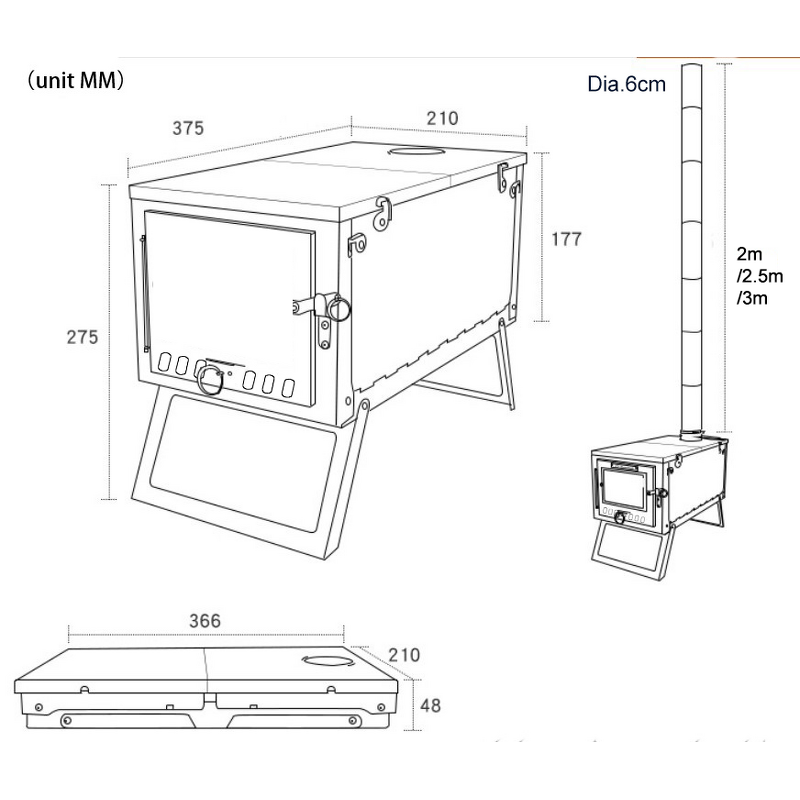 (unit MM)

375

210

177

275

Dia.6cm

2m
/2.5m
/3m

366

210

48