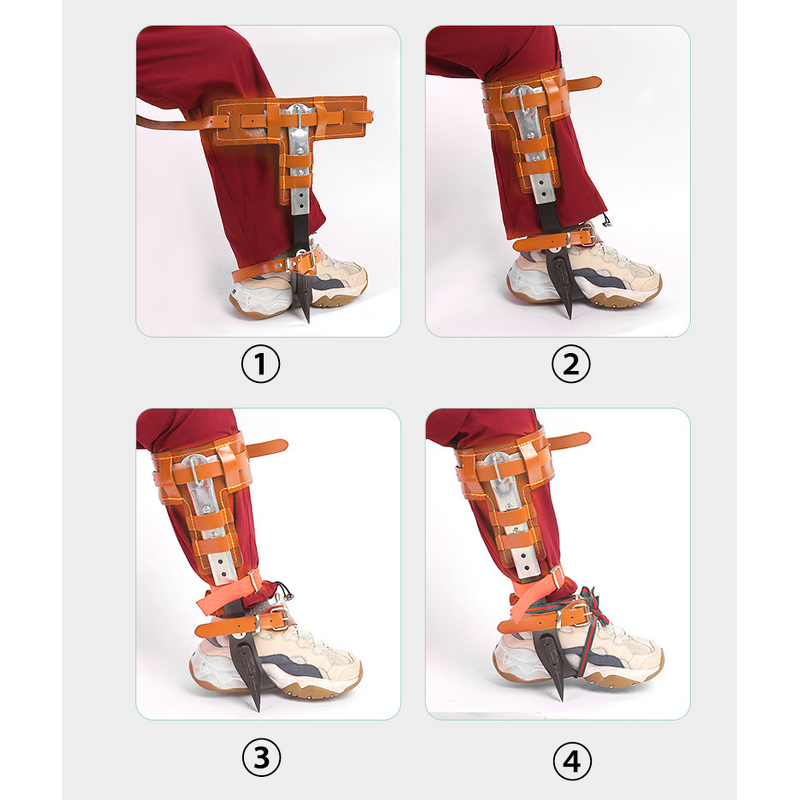 ①

②

③

④