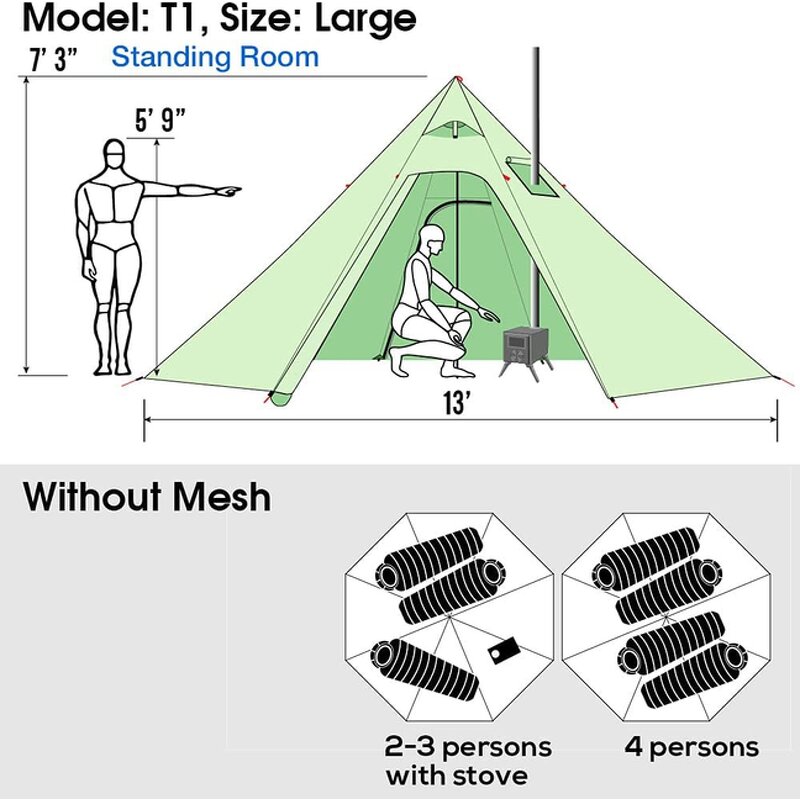 Model: T1, Size: Large

7' 3" Standing Room

5' 9"

13'

Without Mesh

2-3 persons with stove

4 persons