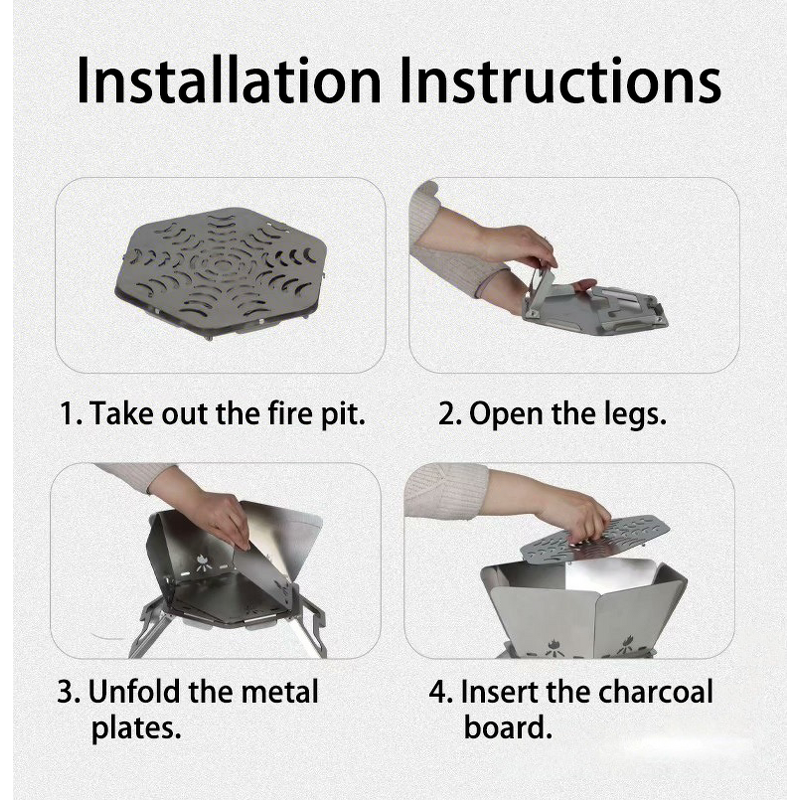 Installation Instructions

1. Take out the fire pit.

2. Open the legs.

3. Unfold the metal plates.

4. Insert the charcoal board.