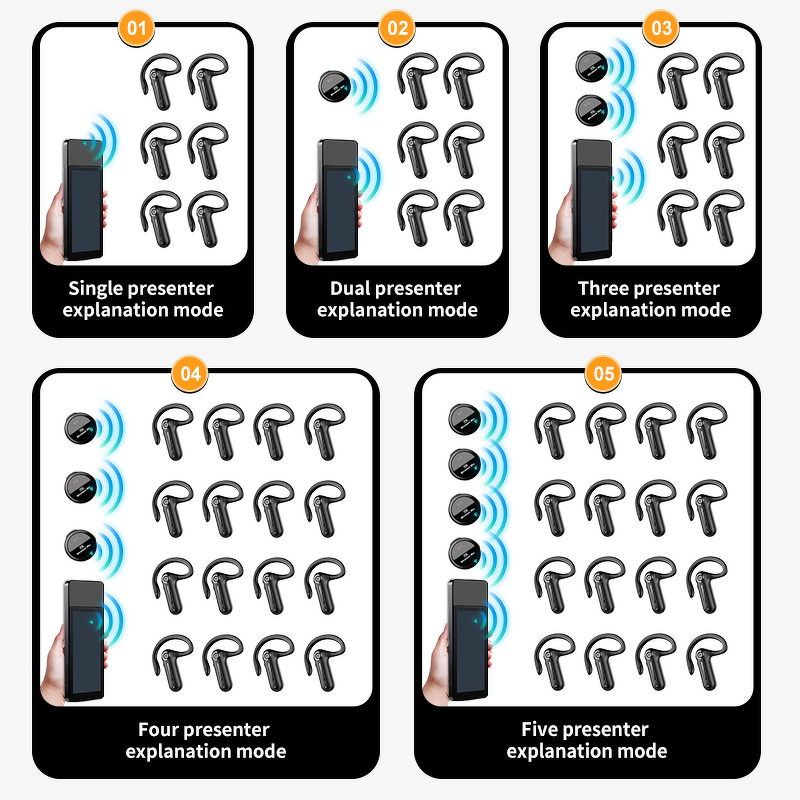 01

Single presenter explanation mode

02

Dual presenter explanation mode

03

Three presenter explanation mode

04

Four presenter explanation mode

05

Five presenter explanation mode