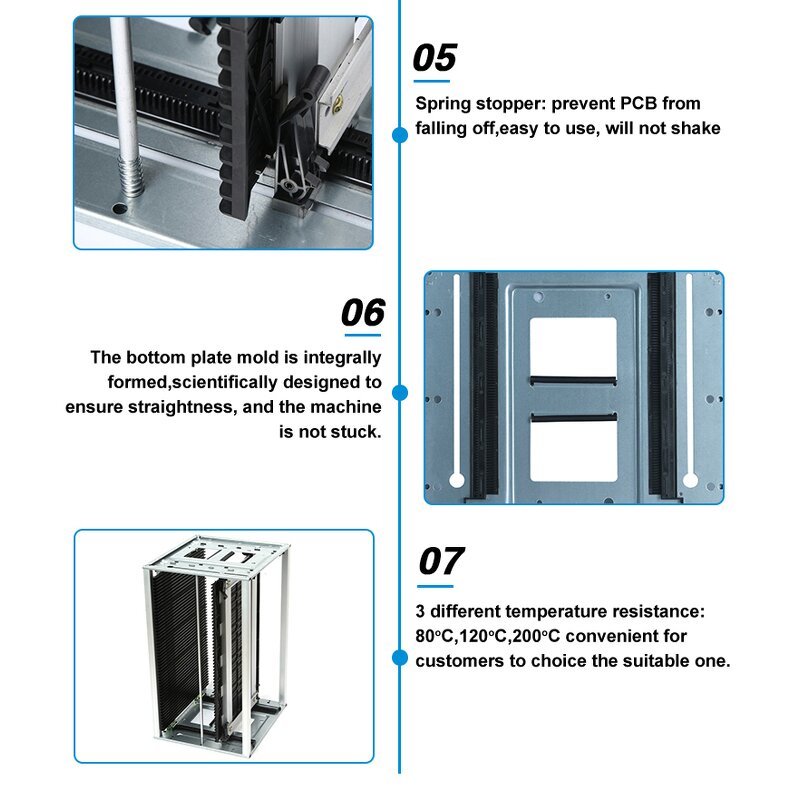 05

Spring stopper: prevent PCB from falling off,easy to use, will not shake

06

The bottom plate mold is integrally formed,scientifically designed to ensure straightness, and the machine is not stuck.

07

3 different temperature resistance: 80°C,120°C,200°C convenient for customers to choice the suitable one.