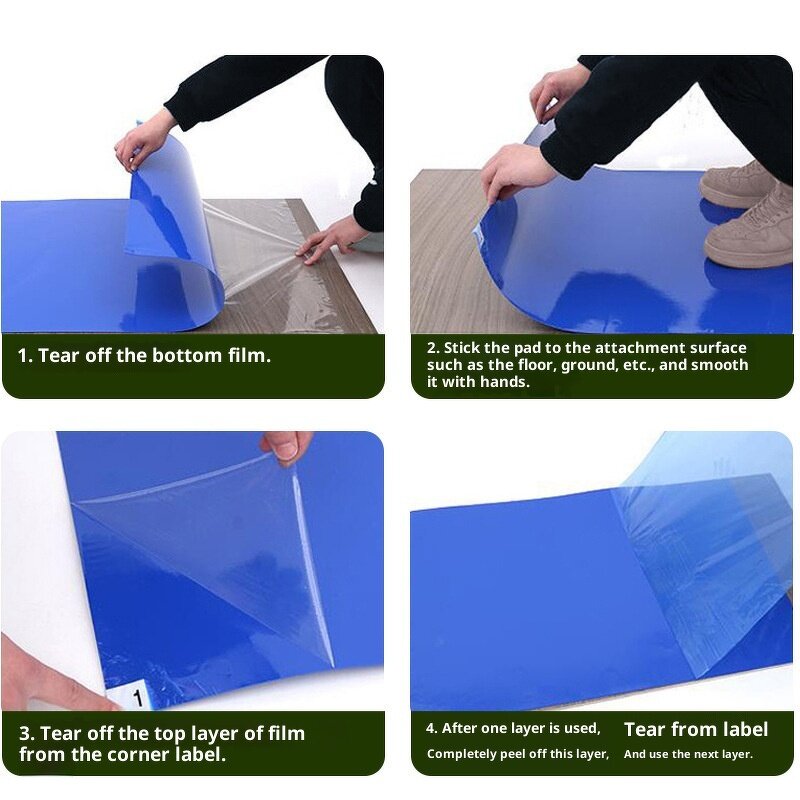 1. Tear off the bottom film.

2. Stick the pad to the attachment surface such as the floor, ground, etc., and smooth it with hands.

1

3. Tear off the top layer of film from the corner label.

4. After one layer is used, Completely peel off this layer, Tear from label And use the next layer.