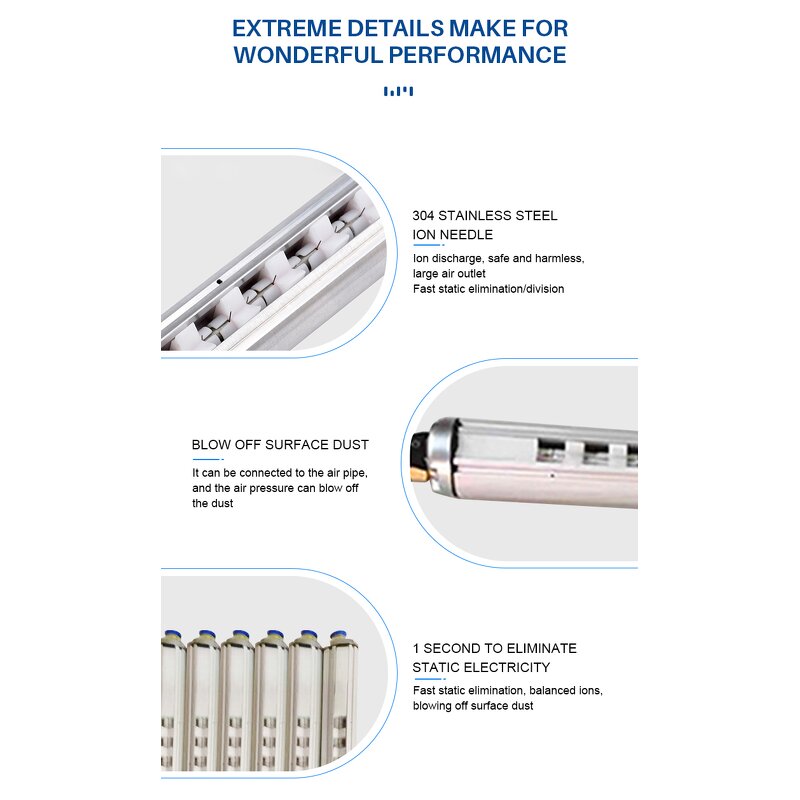 EXTREME DETAILS MAKE FOR WONDERFUL PERFORMANCE

304 STAINLESS STEEL ION NEEDLE

Ion discharge, safe and harmless, large air outlet
Fast static elimination/division

BLOW OFF SURFACE DUST

It can be connected to the air pipe, and the air pressure can blow off the dust

1 SECOND TO ELIMINATE STATIC ELECTRICITY

Fast static elimination, balanced ions, blowing off surface dust