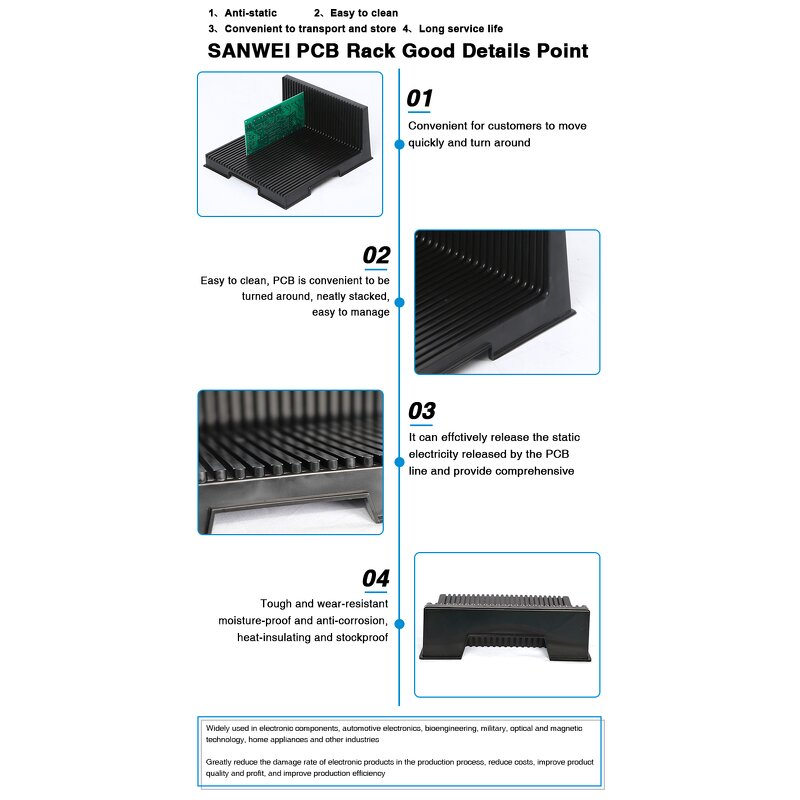 1、Anti-static 2、Easy to clean
3、Convenient to transport and store 4、Long service life

SANWEI PCB Rack Good Details Point

01
Convenient for customers to move quickly and turn around

02
Easy to clean, PCB is convenient to be turned around, neatly stacked, easy to manage

03
It can effctively release the static electricity released by the PCB line and provide comprehensive

04
Tough and wear-resistant moisture-proof and anti-corrosion, heat-insulating and stockproof

Widely used in electronic components, automotive electronics, bioengineering, military, optical and magnetic technology, home appliances and other industries

Greatly reduce the damage rate of electronic products in the production process, reduce costs, improve product quality and profit, and improve production efficiency