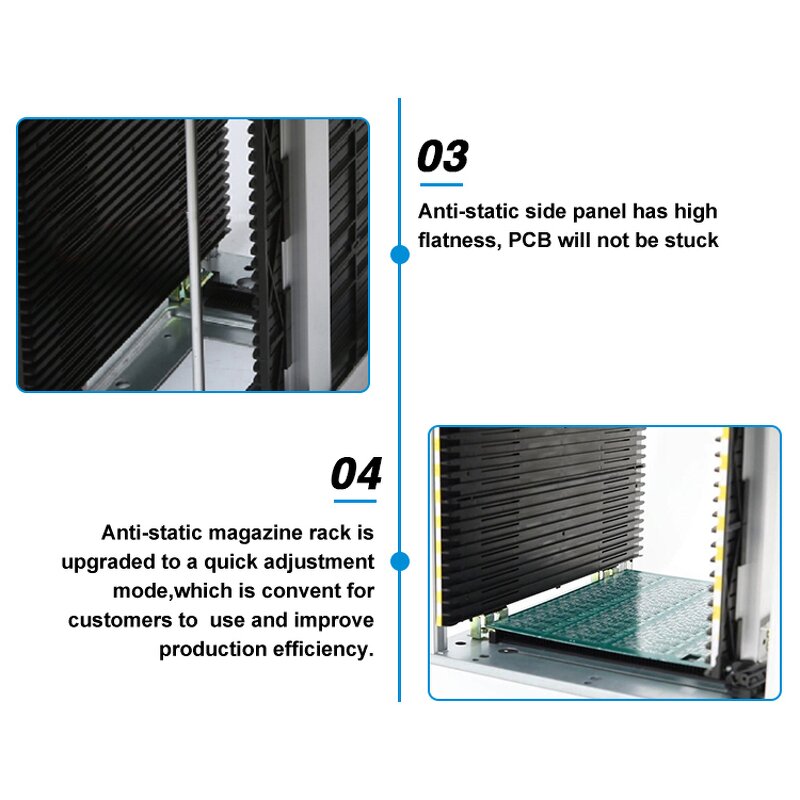 03

Anti-static side panel has high flatness, PCB will not be stuck

04

Anti-static magazine rack is upgraded to a quick adjustment mode,which is convent for customers to  use and improve production efficiency.