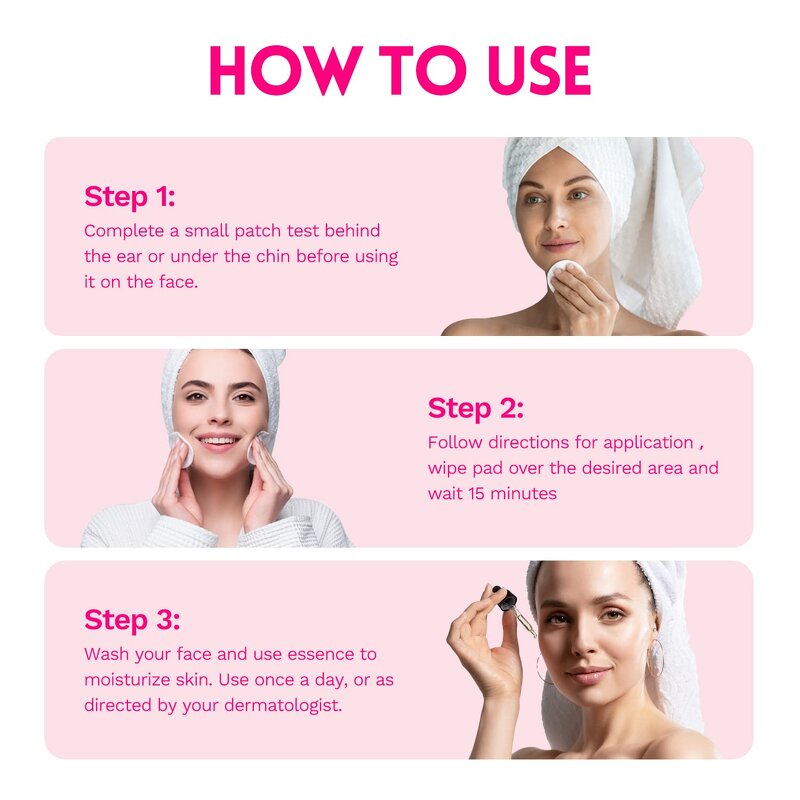 HOW TO USE

Step 1:
Complete a small patch test behind the ear or under the chin before using it on the face.

Step 2:
Follow directions for application , wipe pad over the desired area and wait 15 minutes

Step 3:
Wash your face and use essence to moisturize skin. Use once a day, or as directed by your dermatologist.