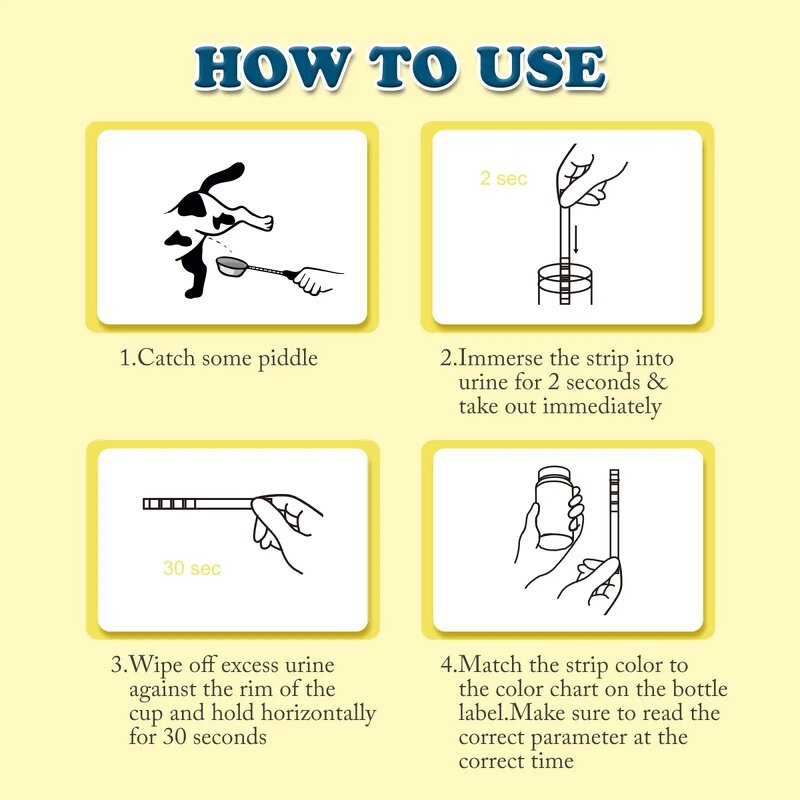 HOW TO USE

1.Catch some piddle

2 sec

2.Immerse the strip into urine for 2 seconds & take out immediately

30 sec

3.Wipe off excess urine against the rim of the cup and hold horizontally for 30 seconds

4.Match the strip color to the color chart on the bottle label.Make sure to read the correct parameter at the correct time