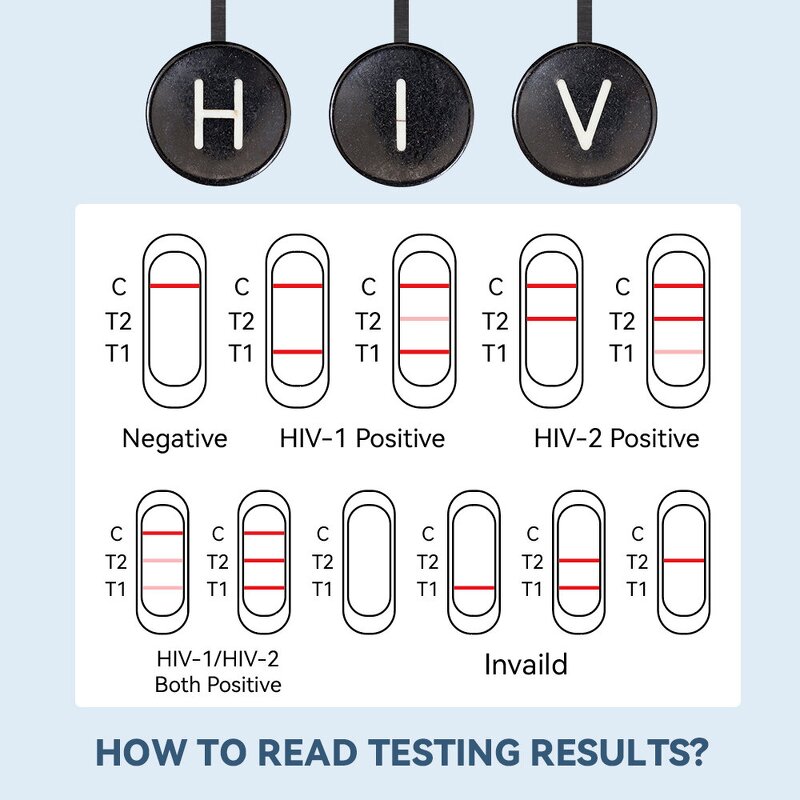 H I V

C
T2
T1

C
T2
T1

C
T2
T1

C
T2
T1

C
T2
T1

Negative HIV-1 Positive HIV-2 Positive

C
T2
T1

C
T2
T1

C
T2
T1

C
T2
T1

C
T2
T1

C
T2
T1

HIV-1/HIV-2
Both Positive

Invaild

HOW TO READ TESTING RESULTS?