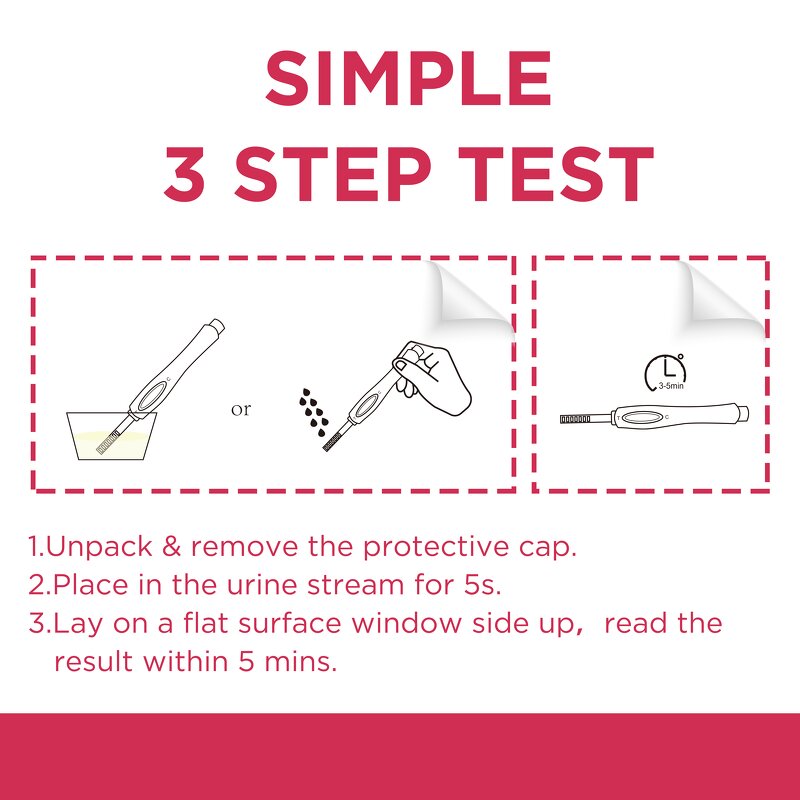 SIMPLE
3 STEP TEST

C

or

C

3-5min

T C

1.Unpack & remove the protective cap.
2.Place in the urine stream for 5s.
3.Lay on a flat surface window side up， read the result within 5 mins.