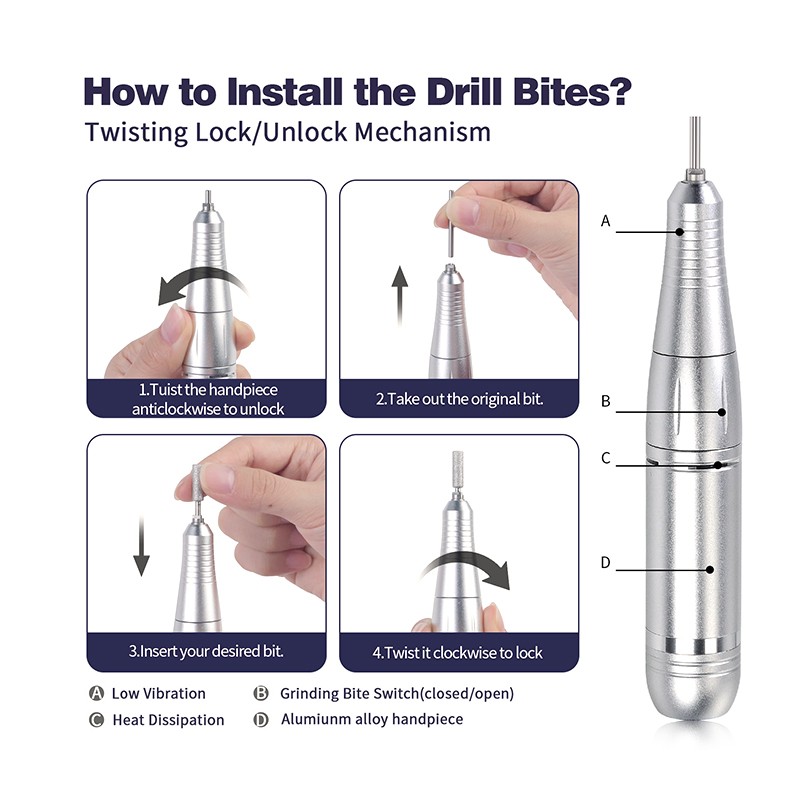 How to Install the Drill Bites?
Twisting Lock/Unlock Mechanism

1.Tuist the handpiece anticlockwise to unlock

2.Take out the original bit.

3.Insert your desired bit.

4.Twist it clockwise to lock

A
B
C
D

A Low Vibration
B Grinding Bite Switch(closed/open)
C Heat Dissipation
D Alumiunm alloy handpiece