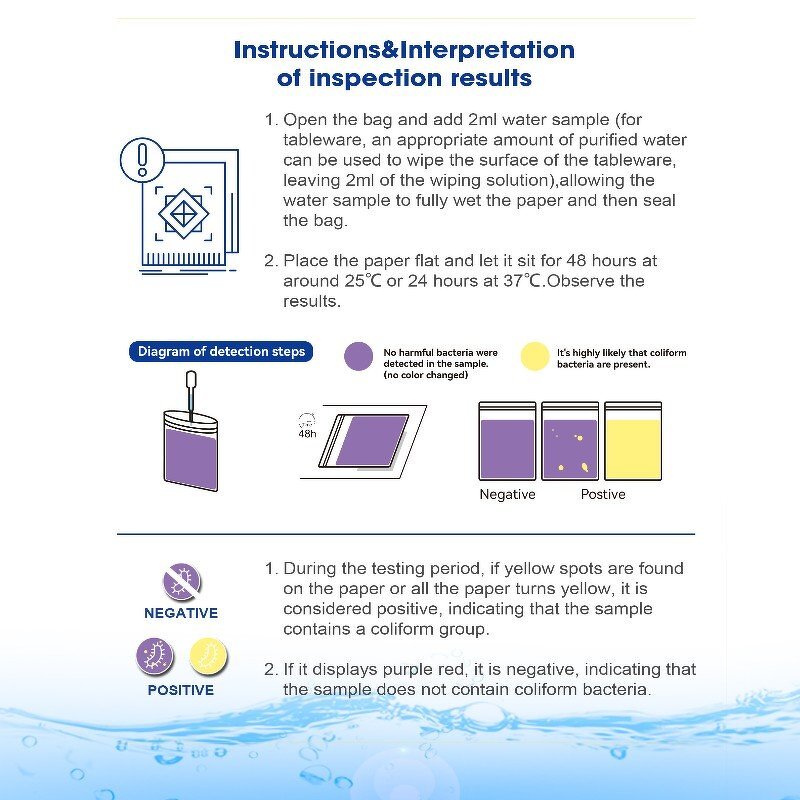 Instructions&Interpretation of inspection results

1. Open the bag and add 2ml water sample (for tableware, an appropriate amount of purified water can be used to wipe the surface of the tableware, leaving 2ml of the wiping solution),allowing the water sample to fully wet the paper and then seal the bag.

2. Place the paper flat and let it sit for 48 hours at around 25℃ or 24 hours at 37℃.Observe the results.

Diagram of detection steps

No harmful bacteria were detected in the sample. (no color changed)

It's highly likely that coliform bacteria are present.

48h

Negative

Postive

NEGATIVE

POSITIVE

1. During the testing period, if yellow spots are found on the paper or all the paper turns yellow, it is considered positive, indicating that the sample contains a coliform group.

2. If it displays purple red, it is negative, indicating that the sample does not contain coliform bacteria.