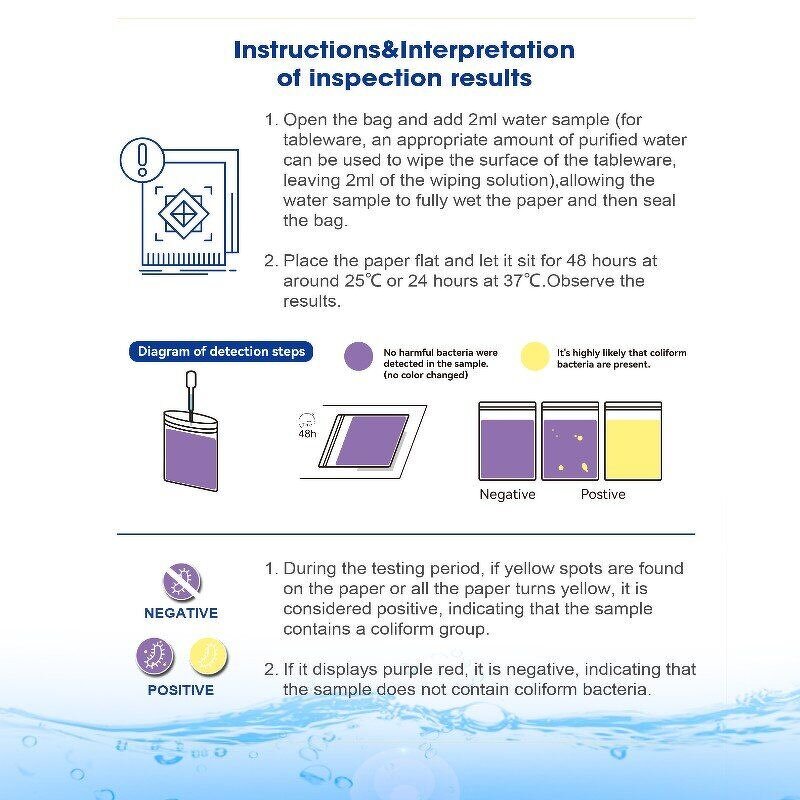 Instructions&Interpretation of inspection results

1. Open the bag and add 2ml water sample (for tableware, an appropriate amount of purified water can be used to wipe the surface of the tableware, leaving 2ml of the wiping solution),allowing the water sample to fully wet the paper and then seal the bag.

2. Place the paper flat and let it sit for 48 hours at around 25℃ or 24 hours at 37℃.Observe the results.

Diagram of detection steps

No harmful bacteria were detected in the sample. (no color changed)

It's highly likely that coliform bacteria are present.

48h

Negative

Postive

NEGATIVE

POSITIVE

1. During the testing period, if yellow spots are found on the paper or all the paper turns yellow, it is considered positive, indicating that the sample contains a coliform group.

2. If it displays purple red, it is negative, indicating that the sample does not contain coliform bacteria.