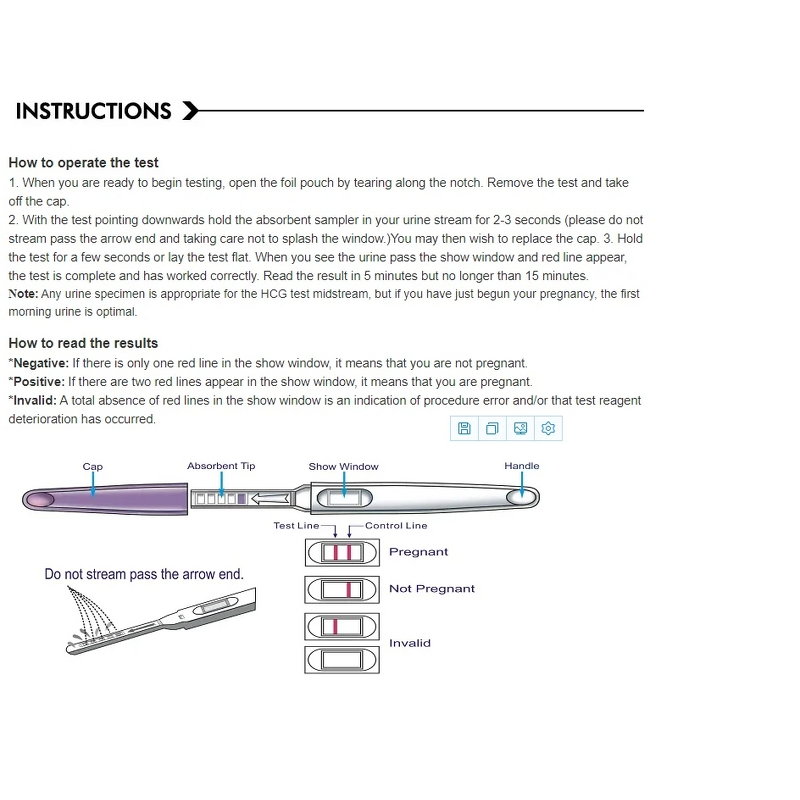 INSTRUCTIONS

How to operate the test
1. When you are ready to begin testing, open the foil pouch by tearing along the notch. Remove the test and take off the cap.
2. With the test pointing downwards hold the absorbent sampler in your urine stream for 2-3 seconds (please do not stream pass the arrow end and taking care not to splash the window.)You may then wish to replace the cap. 3. Hold the test for a few seconds or lay the test flat. When you see the urine pass the show window and red line appear, the test is complete and has worked correctly. Read the result in 5 minutes but no longer than 15 minutes.
Note: Any urine specimen is appropriate for the HCG test midstream, but if you have just begun your pregnancy, the first morning urine is optimal.

How to read the results
*Negative: If there is only one red line in the show window, it means that you are not pregnant.
*Positive: If there are two red lines appear in the show window, it means that you are pregnant.
*Invalid: A total absence of red lines in the show window is an indication of procedure error and/or that test reagent deterioration has occurred.

Cap
Absorbent Tip
Show Window
Handle
Test Line
Control Line
Pregnant
Not Pregnant
Invalid
Do not stream pass the arrow end.