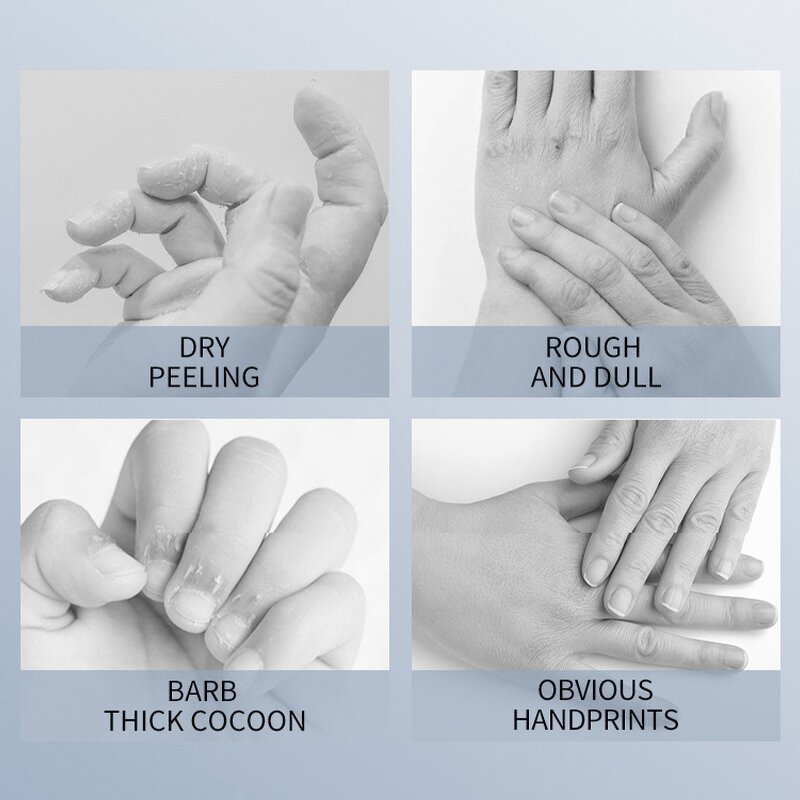 DRY
PEELING

ROUGH
AND DULL

BARB
THICK COCOON

OBVIOUS
HANDPRINTS