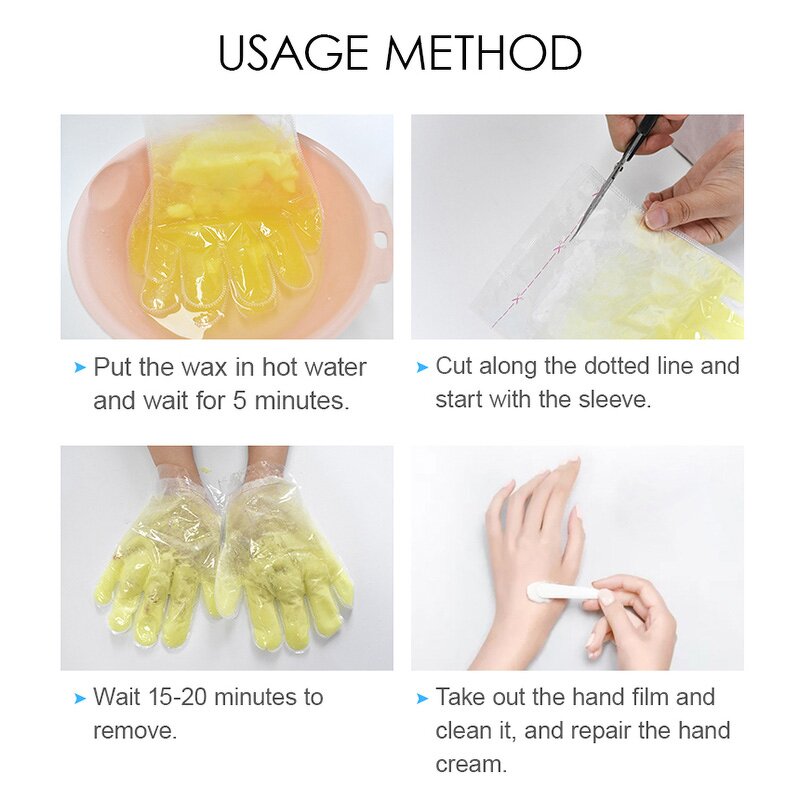 USAGE METHOD

➤ Put the wax in hot water and wait for 5 minutes.

➤ Cut along the dotted line and start with the sleeve.

➤ Wait 15-20 minutes to remove.

➤ Take out the hand film and clean it, and repair the hand cream.