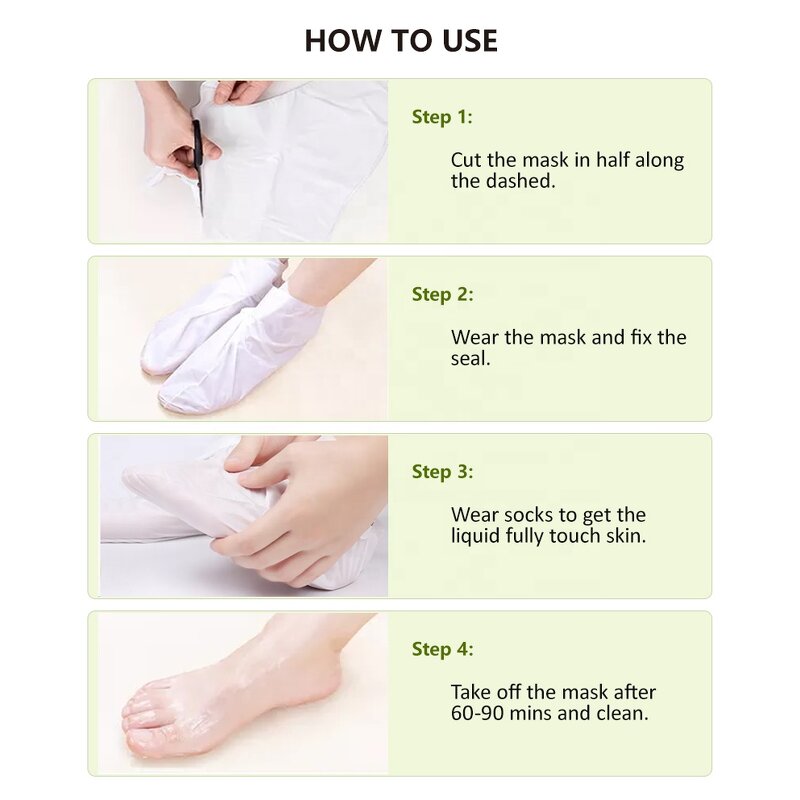 HOW TO USE

Step 1:

Cut the mask in half along the dashed.

Step 2:

Wear the mask and fix the seal.

Step 3:

Wear socks to get the liquid fully touch skin.

Step 4:

Take off the mask after 60-90 mins and clean.