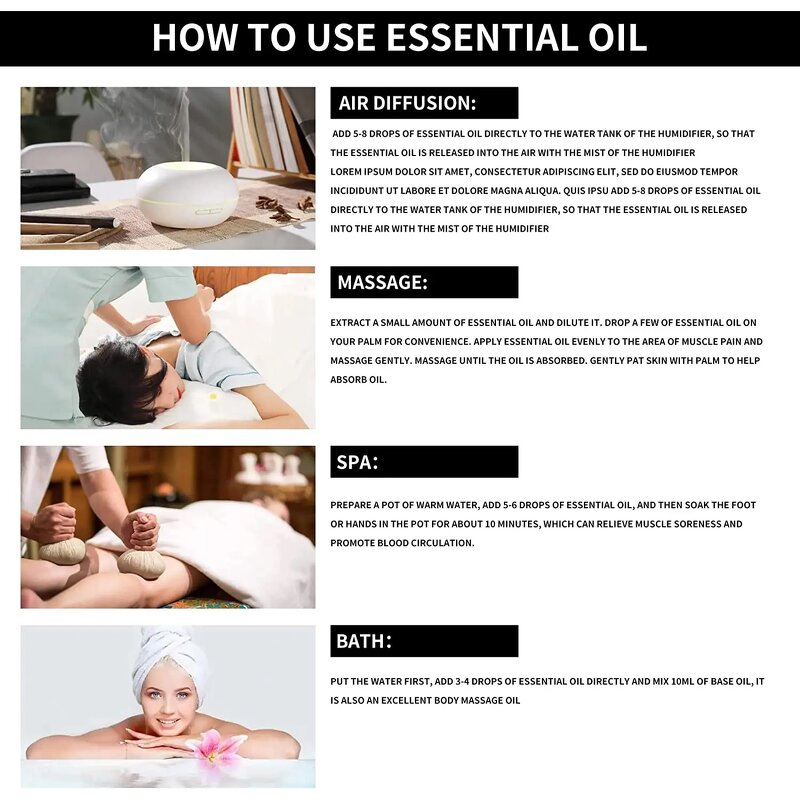 HOW TO USE ESSENTIAL OIL

AIR DIFFUSION:

ADD 5-8 DROPS OF ESSENTIAL OIL DIRECTLY TO THE WATER TANK OF THE HUMIDIFIER, SO THAT THE ESSENTIAL OIL IS RELEASED INTO THE AIR WITH THE MIST OF THE HUMIDIFIER LOREM IPSUM DOLOR SIT AMET, CONSECTETUR ADIPISCING ELIT, SED DO EIUSMOD TEMPOR INCIDIDUNT UT LABORE ET DOLORE MAGNA ALIQUA. QUIS IPSU ADD 5-8 DROPS OF ESSENTIAL OIL DIRECTLY TO THE WATER TANK OF THE HUMIDIFIER, SO THAT THE ESSENTIAL OIL IS RELEASED INTO THE AIR WITH THE MIST OF THE HUMIDIFIER

MASSAGE:

EXTRACT A SMALL AMOUNT OF ESSENTIAL OIL AND DILUTE IT. DROP A FEW OF ESSENTIAL OIL ON YOUR PALM FOR CONVENIENCE. APPLY ESSENTIAL OIL EVENLY TO THE AREA OF MUSCLE PAIN AND MASSAGE GENTLY. MASSAGE UNTIL THE OIL IS ABSORBED. GENTLY PAT SKIN WITH PALM TO HELP ABSORB OIL.

SPA:

PREPARE A POT OF WARM WATER, ADD 5-6 DROPS OF ESSENTIAL OIL, AND THEN SOAK THE FOOT OR HANDS IN THE POT FOR ABOUT 10 MINUTES, WHICH CAN RELIEVE MUSCLE SORENESS AND PROMOTE BLOOD CIRCULATION.

BATH:

PUT THE WATER FIRST, ADD 3-4 DROPS OF ESSENTIAL OIL DIRECTLY AND MIX 10ML OF BASE OIL, IT IS ALSO AN EXCELLENT BODY MASSAGE OIL