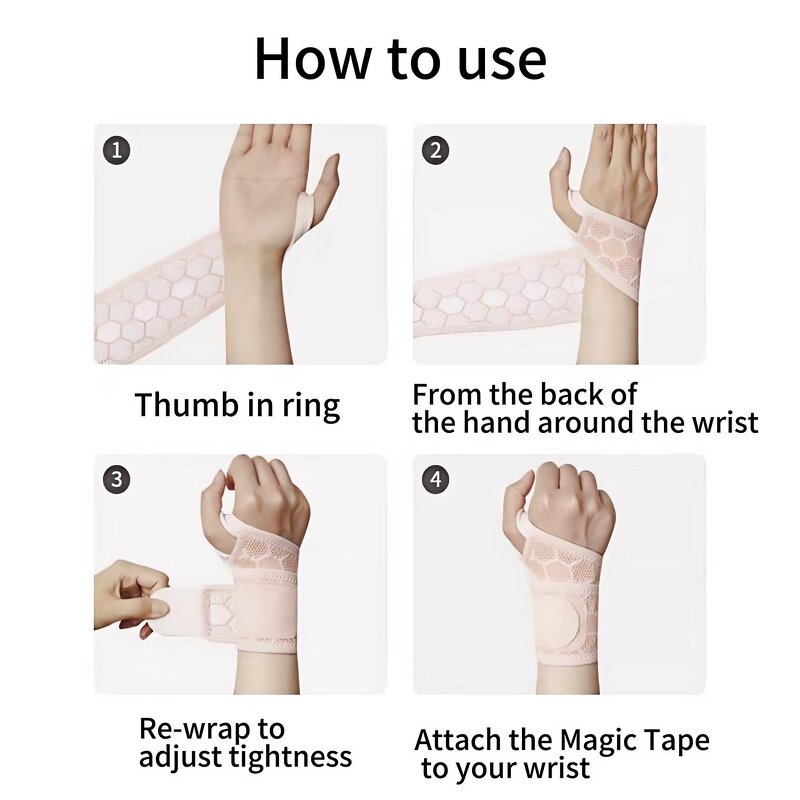 How to use

1

Thumb in ring

2

From the back of the hand around the wrist

3

Re-wrap to adjust tightness

4

Attach the Magic Tape to your wrist