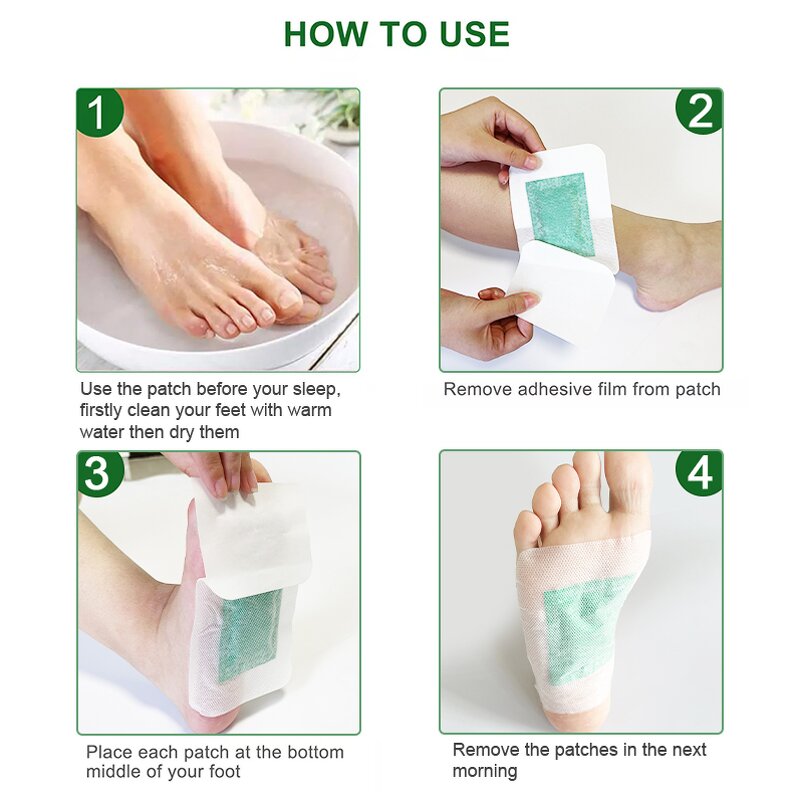 HOW TO USE

1

Use the patch before your sleep, firstly clean your feet with warm water then dry them

2

Remove adhesive film from patch

3

Place each patch at the bottom middle of your foot

4

Remove the patches in the next morning