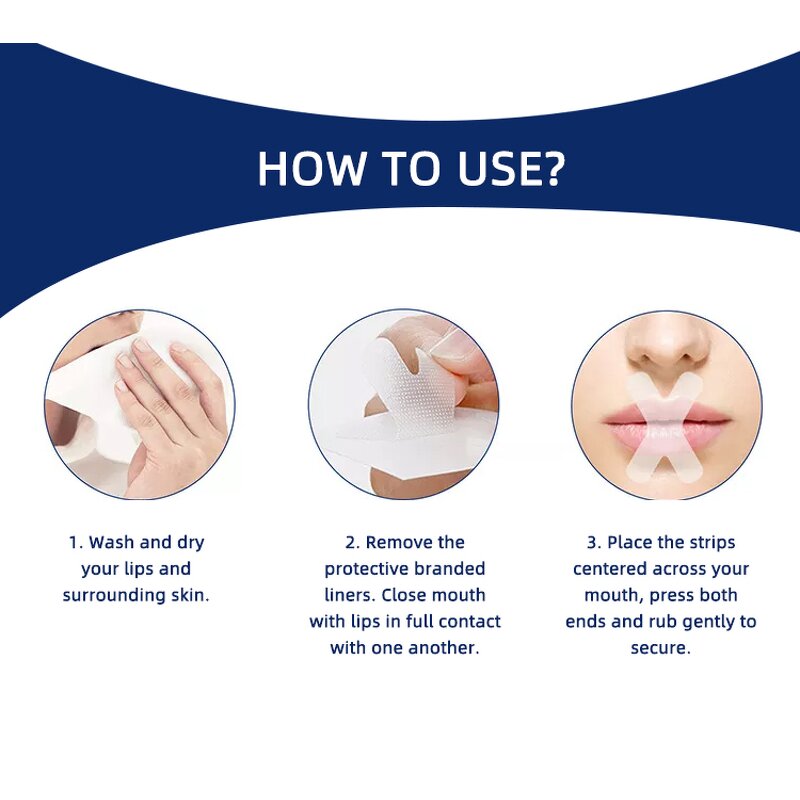 HOW TO USE?

1. Wash and dry your lips and surrounding skin.

2. Remove the protective branded liners. Close mouth with lips in full contact with one another.

3. Place the strips centered across your mouth, press both ends and rub gently to secure.