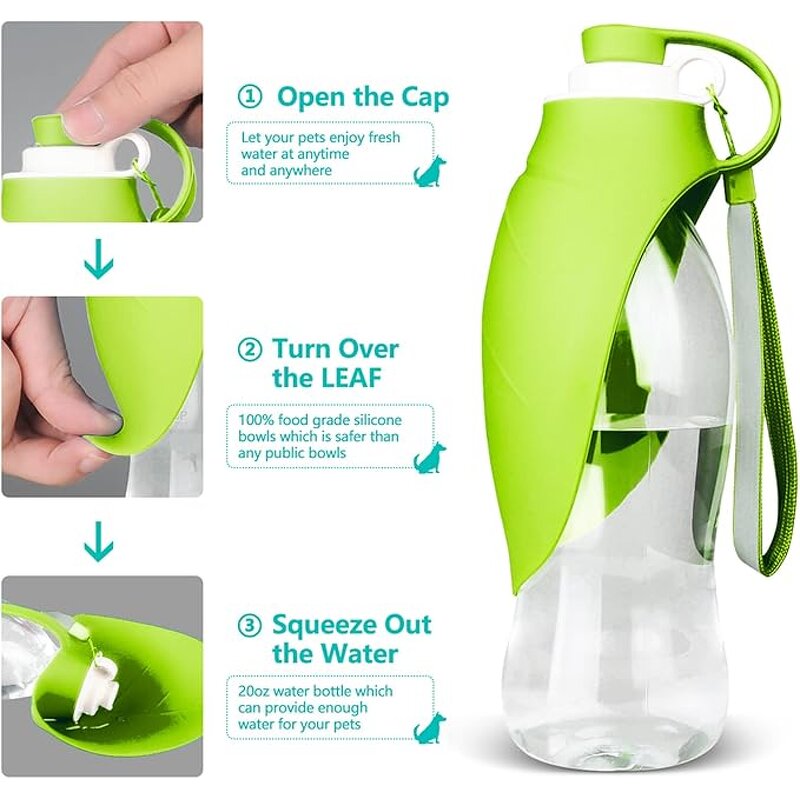 ① Open the Cap

Let your pets enjoy fresh water at anytime and anywhere

② Turn Over the LEAF

100% food grade silicone bowls which is safer than any public bowls

③ Squeeze Out the Water

20oz water bottle which can provide enough water for your pets