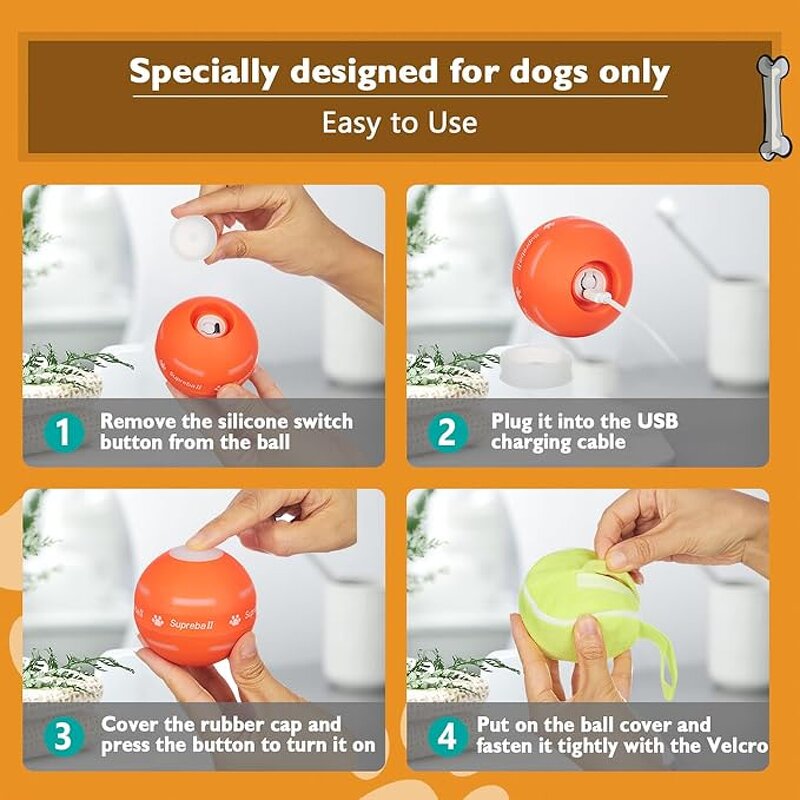 Specially designed for dogs only

Easy to Use

Supreball

1 Remove the silicone switch button from the ball

Supreball

2 Plug it into the USB charging cable

Supreball

3 Cover the rubber cap and press the button to turn it on

4 Put on the ball cover and fasten it tightly with the Velcro