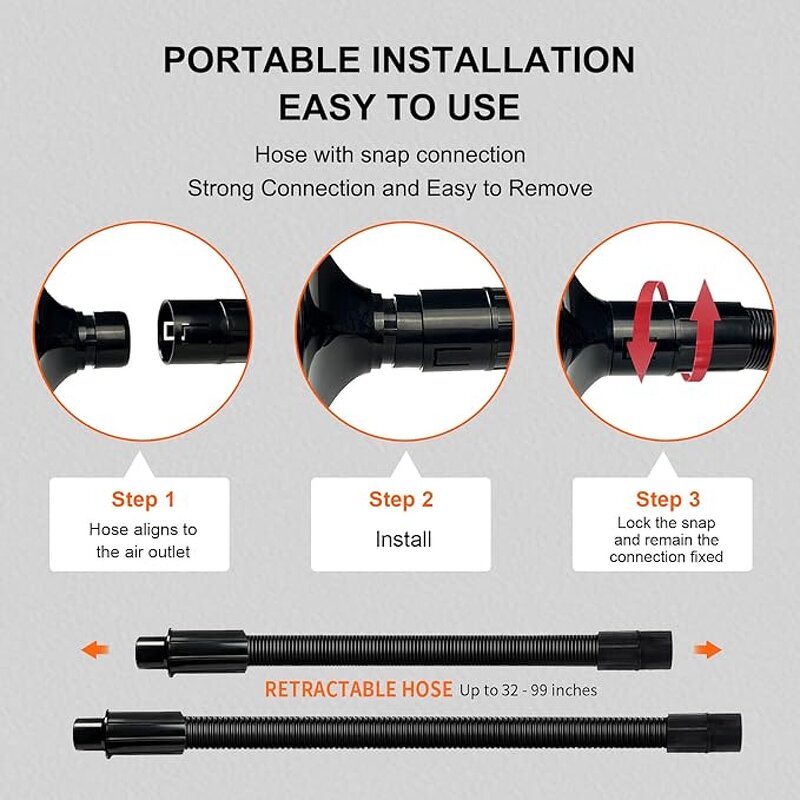 PORTABLE INSTALLATION
EASY TO USE

Hose with snap connection
Strong Connection and Easy to Remove

Step 1
Hose aligns to the air outlet

Step 2
Install

Step 3
Lock the snap and remain the connection fixed

RETRACTABLE HOSE Up to 32 - 99 inches