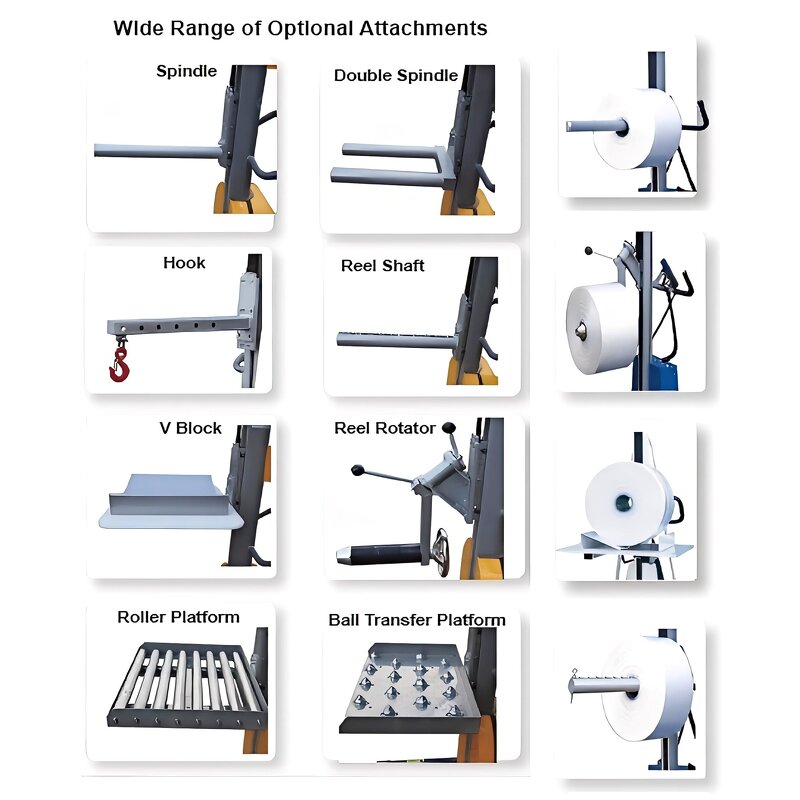 Wide Range of Optional Attachments

Spindle

Double Spindle

Hook

Reel Shaft

V Block

Reel Rotator

Roller Platform

Ball Transfer Platform