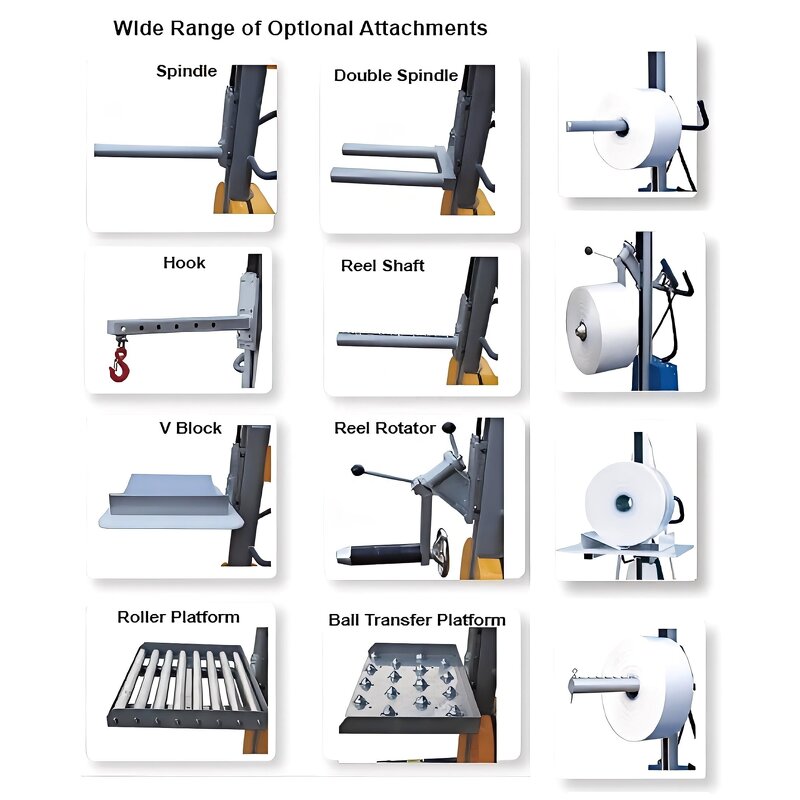 Wide Range of Optional Attachments

Spindle

Double Spindle

Hook

Reel Shaft

V Block

Reel Rotator

Roller Platform

Ball Transfer Platform