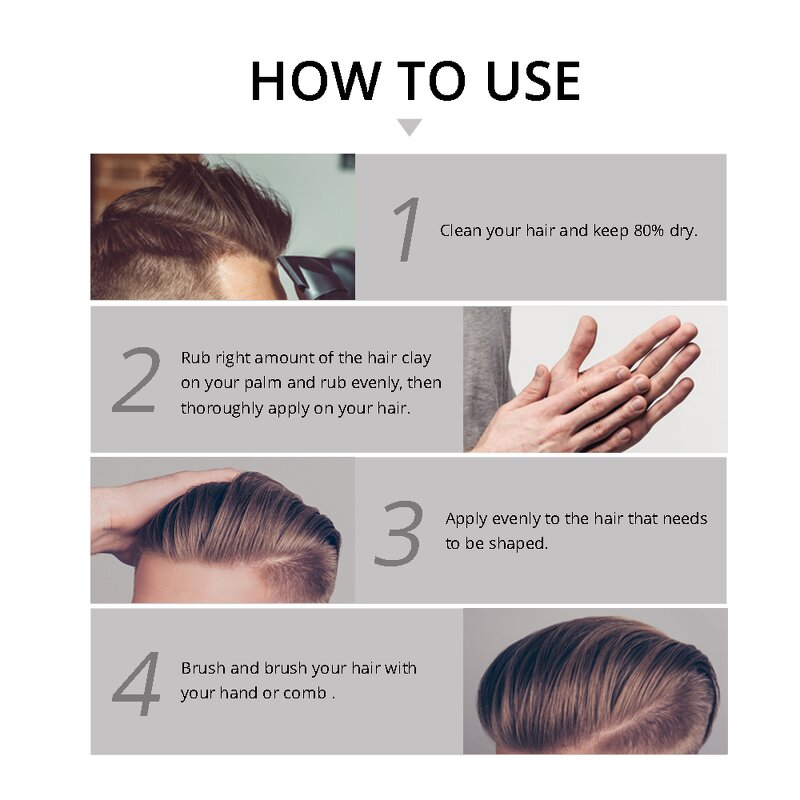 HOW TO USE

1 Clean your hair and keep 80% dry.

2 Rub right amount of the hair clay on your palm and rub evenly, then thoroughly apply on your hair.

3 Apply evenly to the hair that needs to be shaped.

4 Brush and brush your hair with your hand or comb .