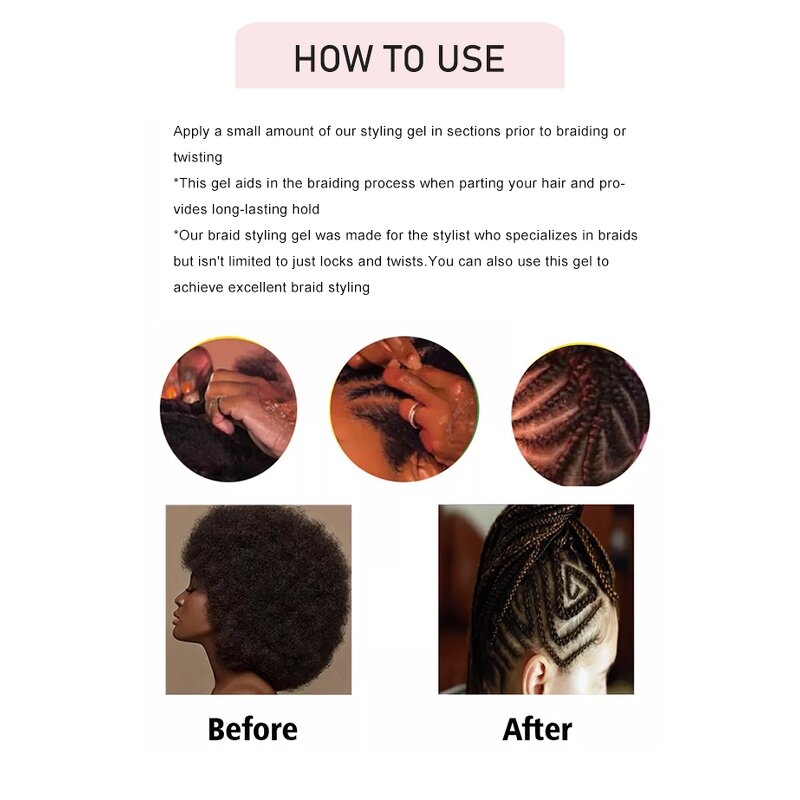 HOW TO USE

Apply a small amount of our styling gel in sections prior to braiding or twisting
*This gel aids in the braiding process when parting your hair and provides long-lasting hold
*Our braid styling gel was made for the stylist who specializes in braids but isn't limited to just locks and twists.You can also use this gel to achieve excellent braid styling

Before

After