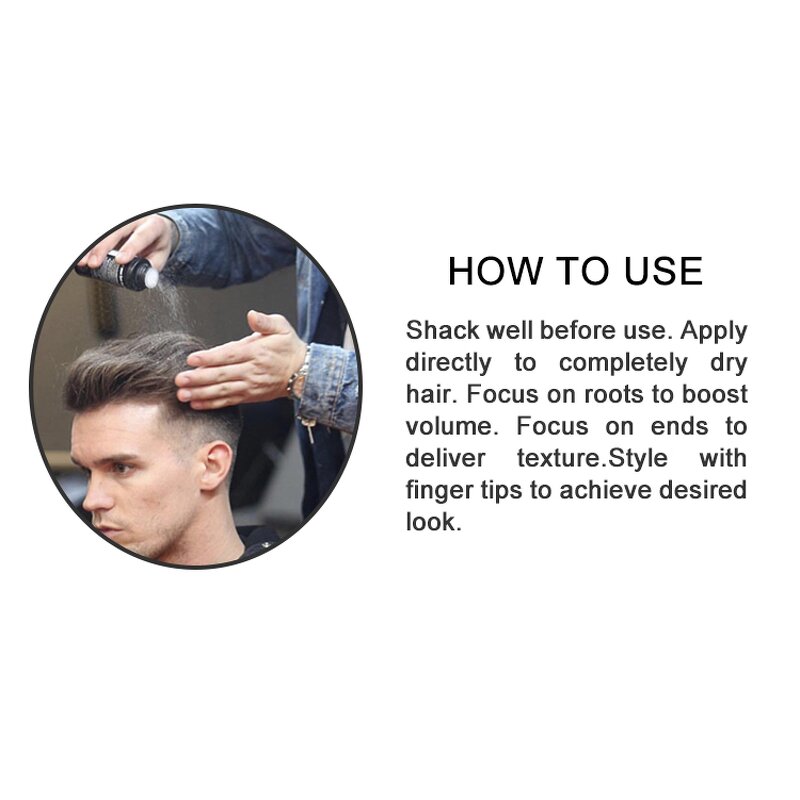 HOW TO USE

Shack well before use. Apply directly to completely dry hair. Focus on roots to boost volume. Focus on ends to deliver texture.Style with finger tips to achieve desired look.