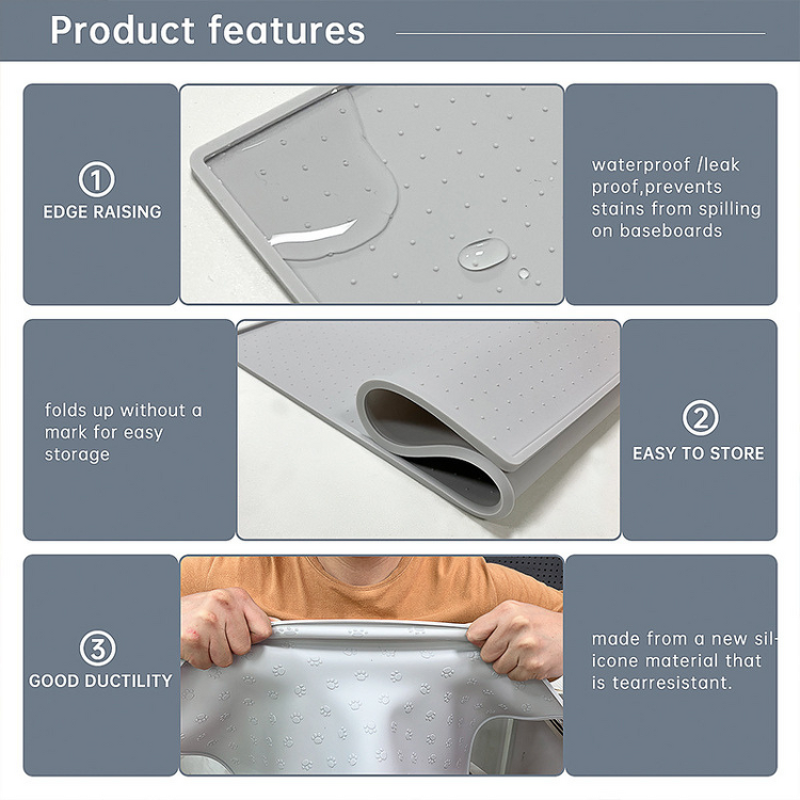 Product features

①
EDGE RAISING

waterproof /leak proof,prevents stains from spilling on baseboards

folds up without a mark for easy storage

②
EASY TO STORE

③
GOOD DUCTILITY

made from a new silicone material that is tearresistant.