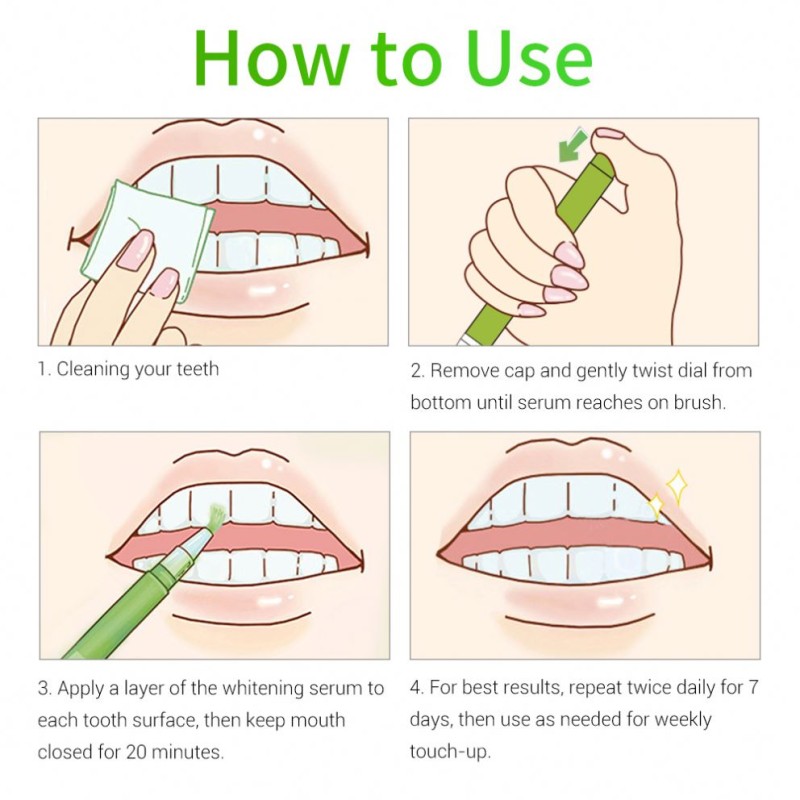 How to Use

1. Cleaning your teeth

2. Remove cap and gently twist dial from bottom until serum reaches on brush.

3. Apply a layer of the whitening serum to each tooth surface, then keep mouth closed for 20 minutes.

4. For best results, repeat twice daily for 7 days, then use as needed for weekly touch-up.