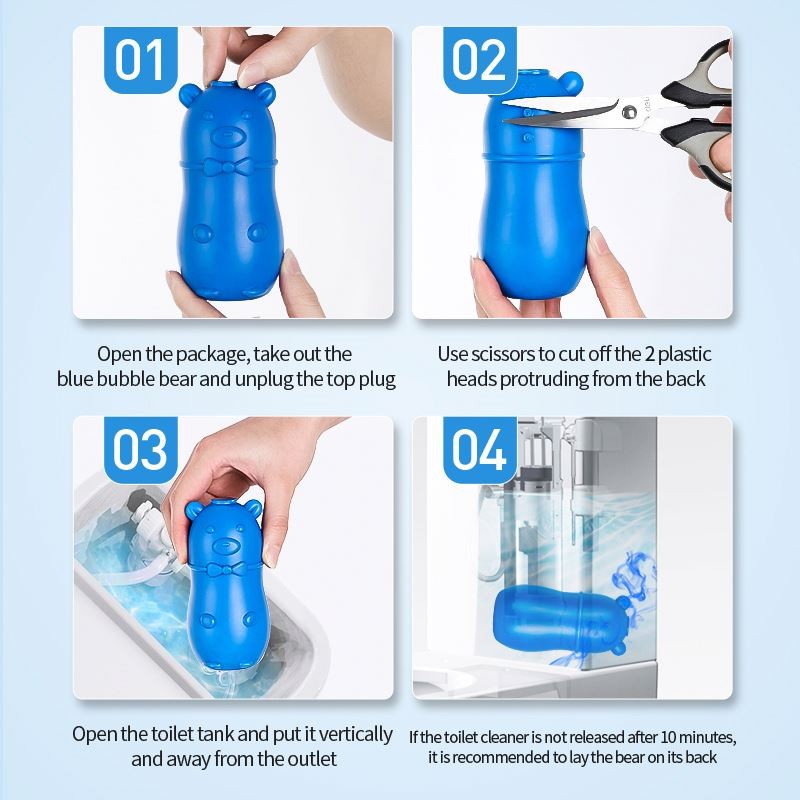 01

Open the package, take out the blue bubble bear and unplug the top plug

02

Use scissors to cut off the 2 plastic heads protruding from the back

03

Open the toilet tank and put it vertically and away from the outlet

04

If the toilet cleaner is not released after 10 minutes, it is recommended to lay the bear on its back