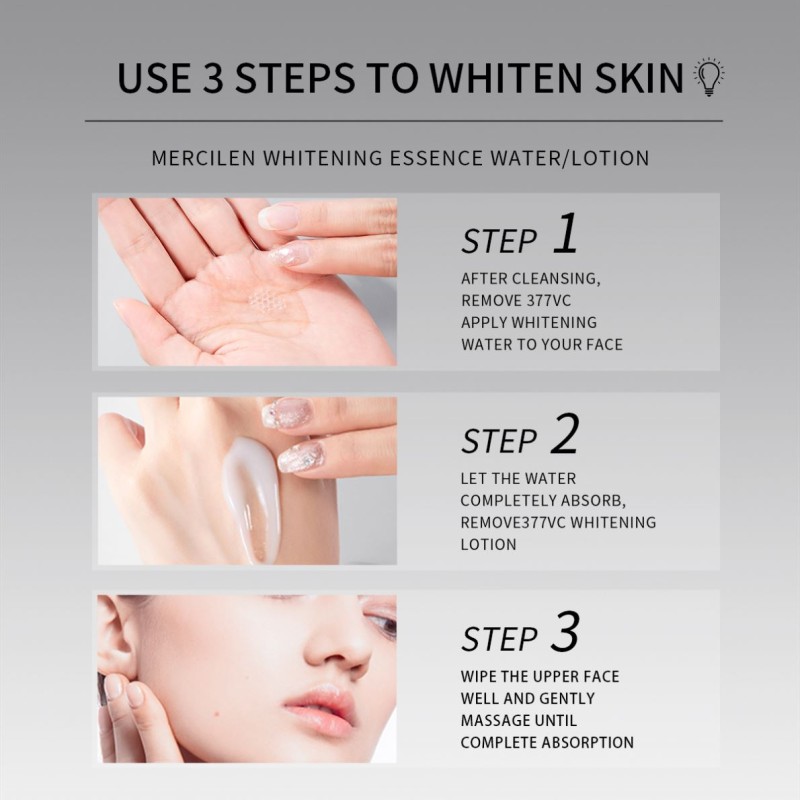 USE 3 STEPS TO WHITEN SKIN

MERCILEN WHITENING ESSENCE WATER/LOTION

STEP 1

AFTER CLEANSING, REMOVE 377VC APPLY WHITENING WATER TO YOUR FACE

STEP 2

LET THE WATER COMPLETELY ABSORB, REMOVE377VC WHITENING LOTION

STEP 3

WIPE THE UPPER FACE WELL AND GENTLY MASSAGE UNTIL COMPLETE ABSORPTION