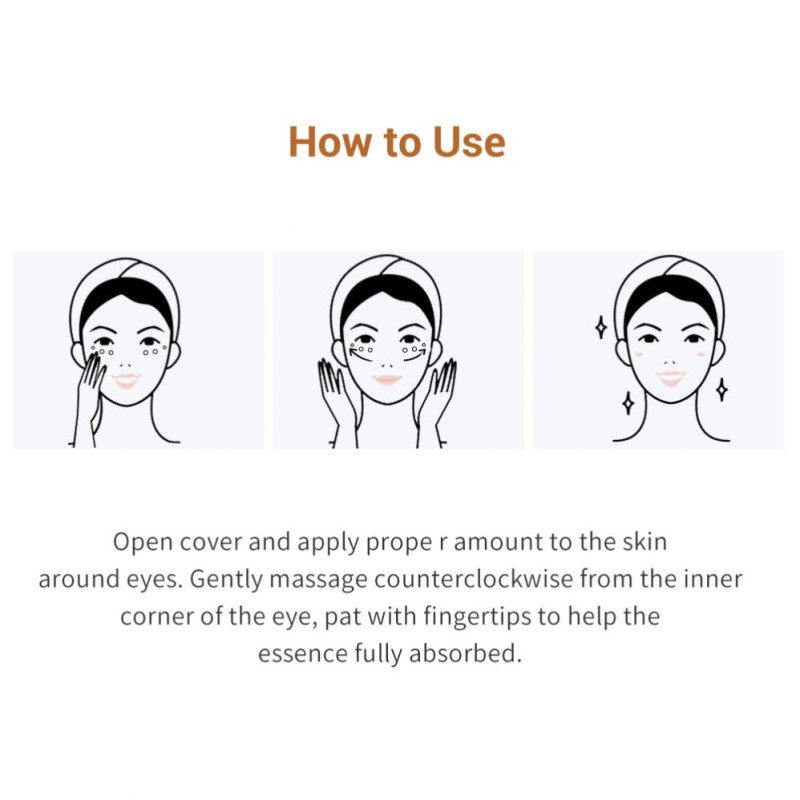 How to Use

Open cover and apply prope r amount to the skin around eyes. Gently massage counterclockwise from the inner corner of the eye, pat with fingertips to help the essence fully absorbed.