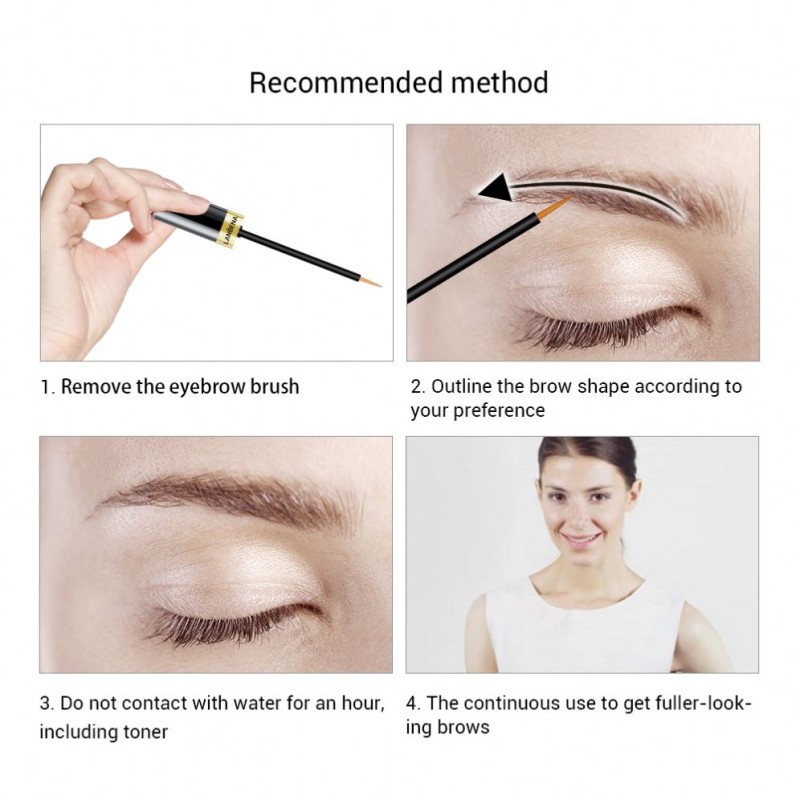 Recommended method

LANBENA

1. Remove the eyebrow brush

2. Outline the brow shape according to your preference

3. Do not contact with water for an hour, including toner

4. The continuous use to get fuller-looking brows