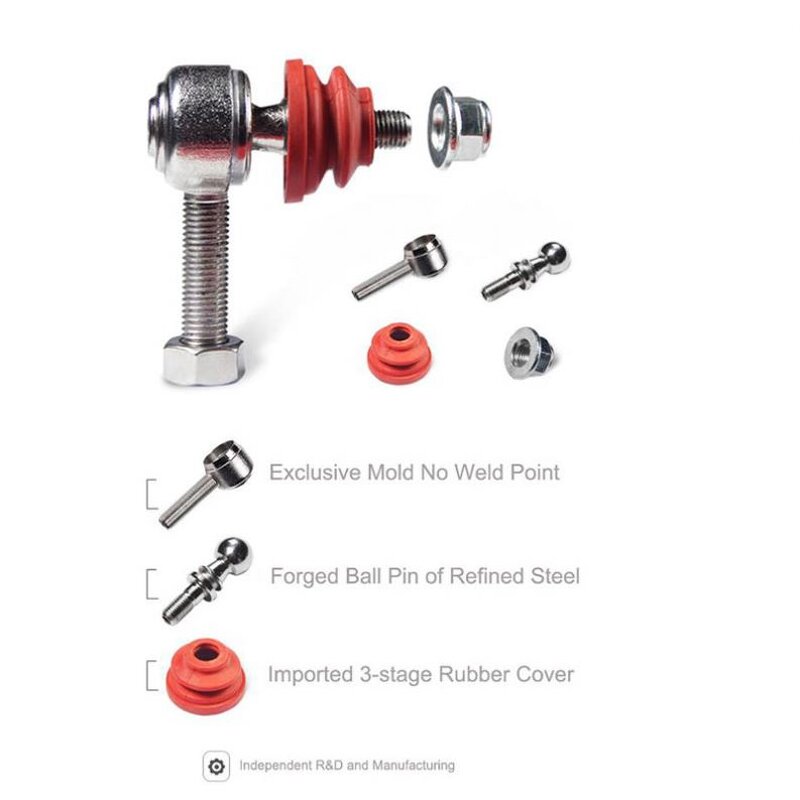 Exclusive Mold No Weld Point

Forged Ball Pin of Refined Steel

Imported 3-stage Rubber Cover

Independent R&D and Manufacturing