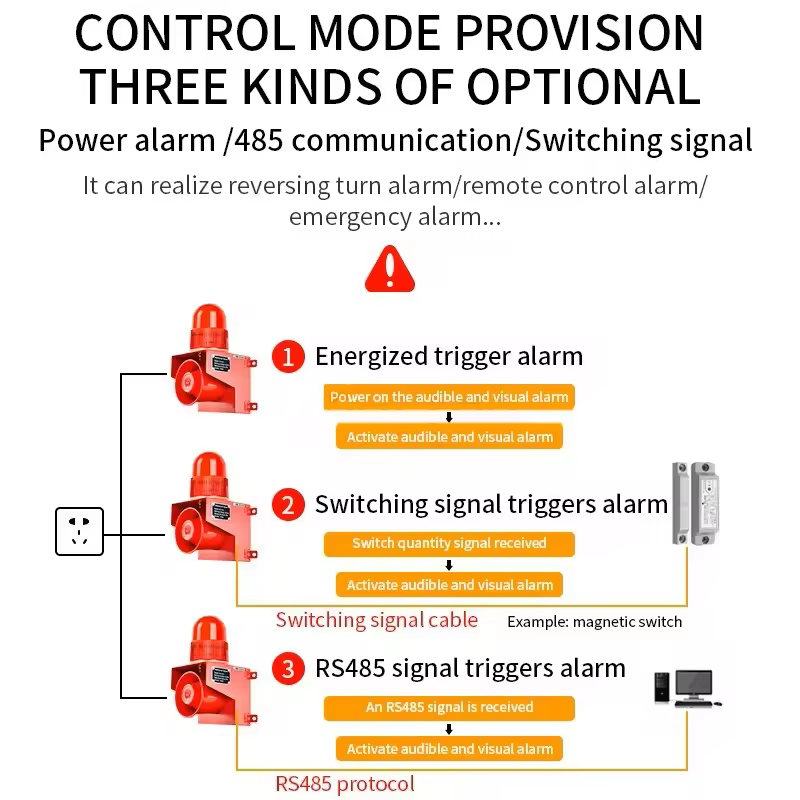 CONTROL MODE PROVISION THREE KINDS OF OPTIONAL

Power alarm /485 communication/Switching signal

It can realize reversing turn alarm/remote control alarm/ emergency alarm...

1 Energized trigger alarm

Power on the audible and visual alarm

Activate audible and visual alarm

2 Switching signal triggers alarm

Switch quantity signal received

Activate audible and visual alarm

Switching signal cable

Example: magnetic switch

3 RS485 signal triggers alarm

An RS485 signal is received

Activate audible and visual alarm

RS485 protocol