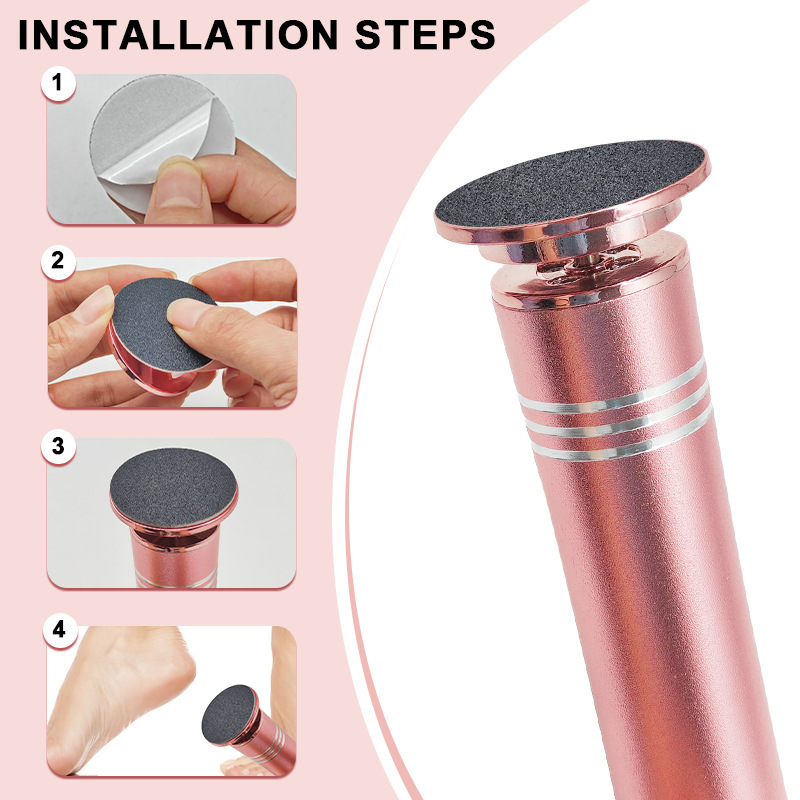 INSTALLATION STEPS

1

2

3

4