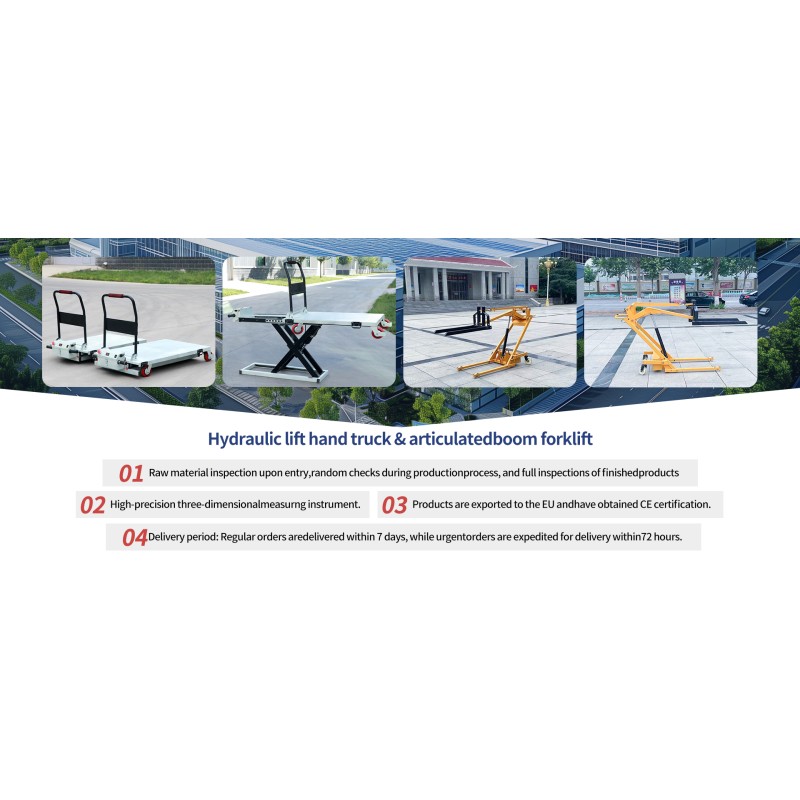 Hydraulic lift hand truck & articulatedboom forklift

01 Raw material inspection upon entry,random checks during productionprocess, and full inspections of finishedproducts

02 High-precision three-dimensionalmeasurng instrument.

03 Products are exported to the EU andhave obtained CE certification.

04 Delivery period: Regular orders aredelivered within 7 days, while urgentorders are expedited for delivery within72 hours.