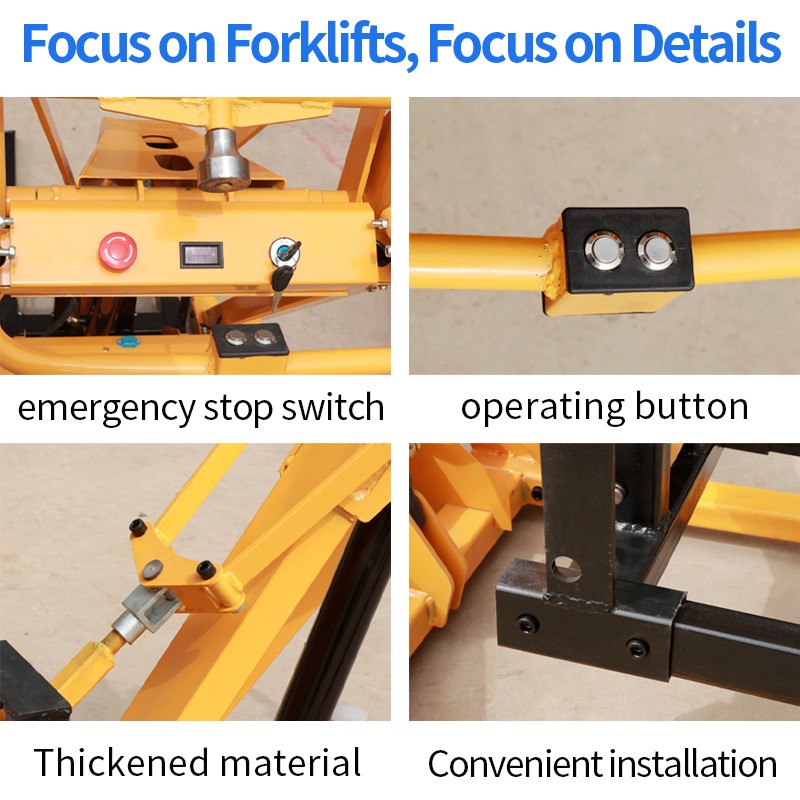 Focus on Forklifts, Focus on Details

emergency stop switch

operating button

Thickened material

Convenient installation